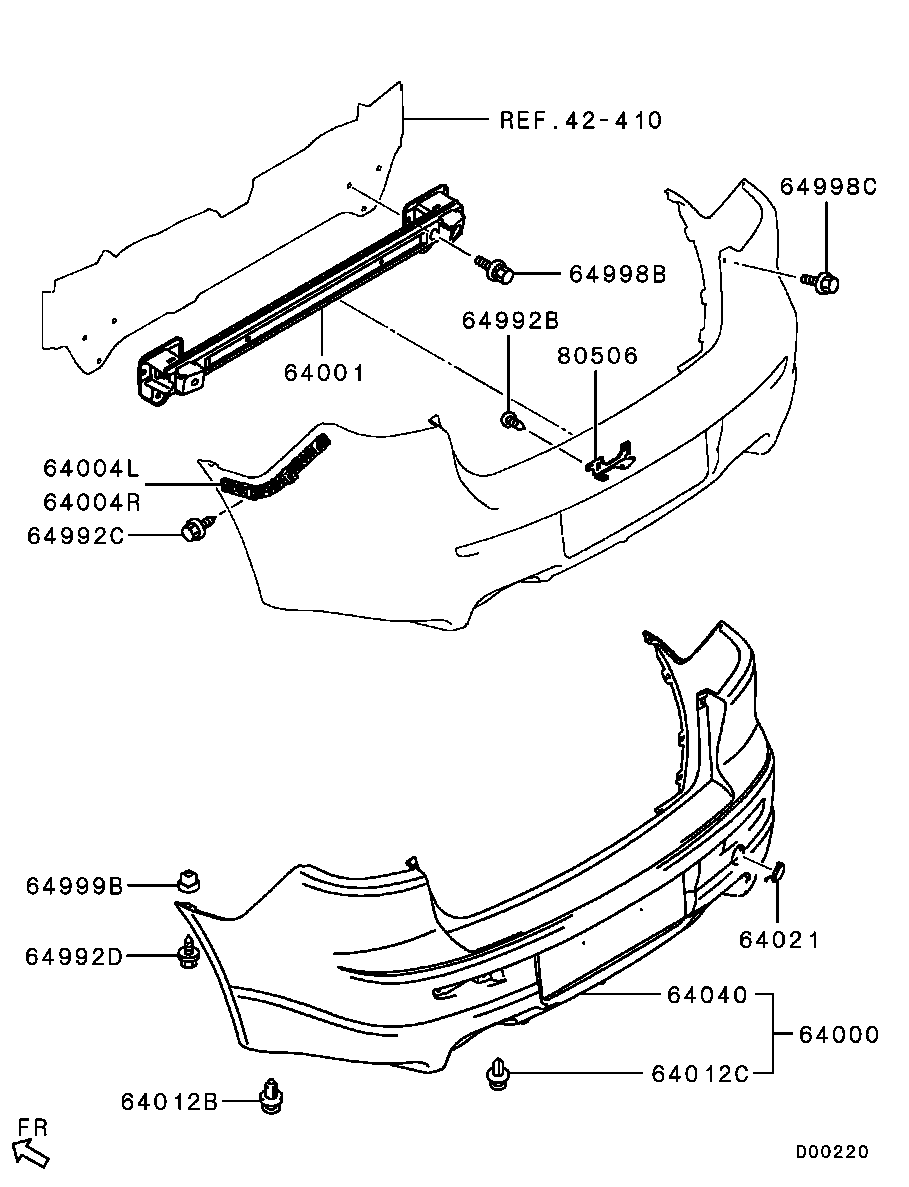 REF.42-410

64998C

64998B

64992B

80506

64001

64004L
64004R
64992C

64999B

64992D

64021

64040

64000

64012C

64012B

FR

D00220