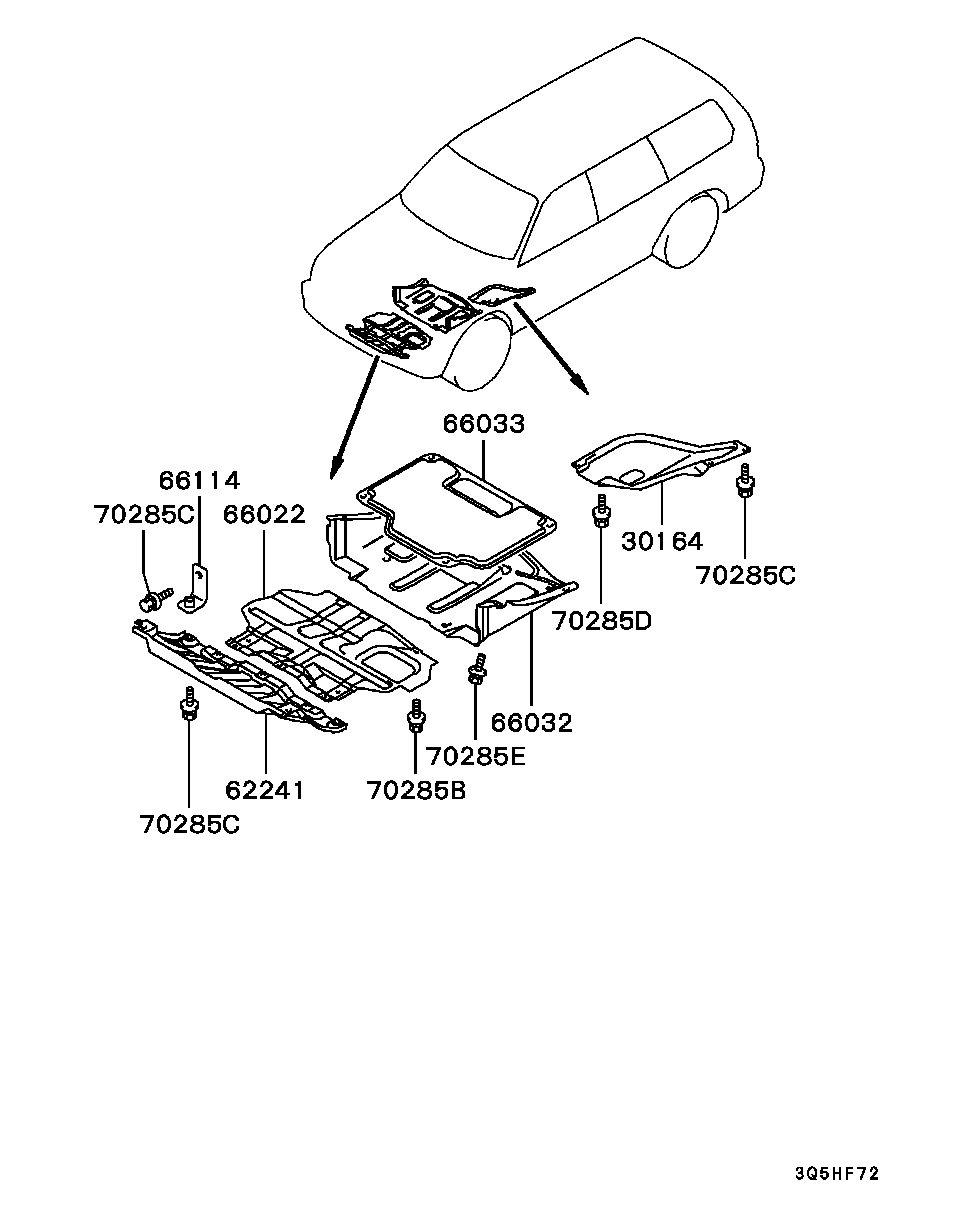 66033
66114
70285C
66022
30164
70285C
70285D
66032
70285E
62241
70285B
70285C
3Q5HF72