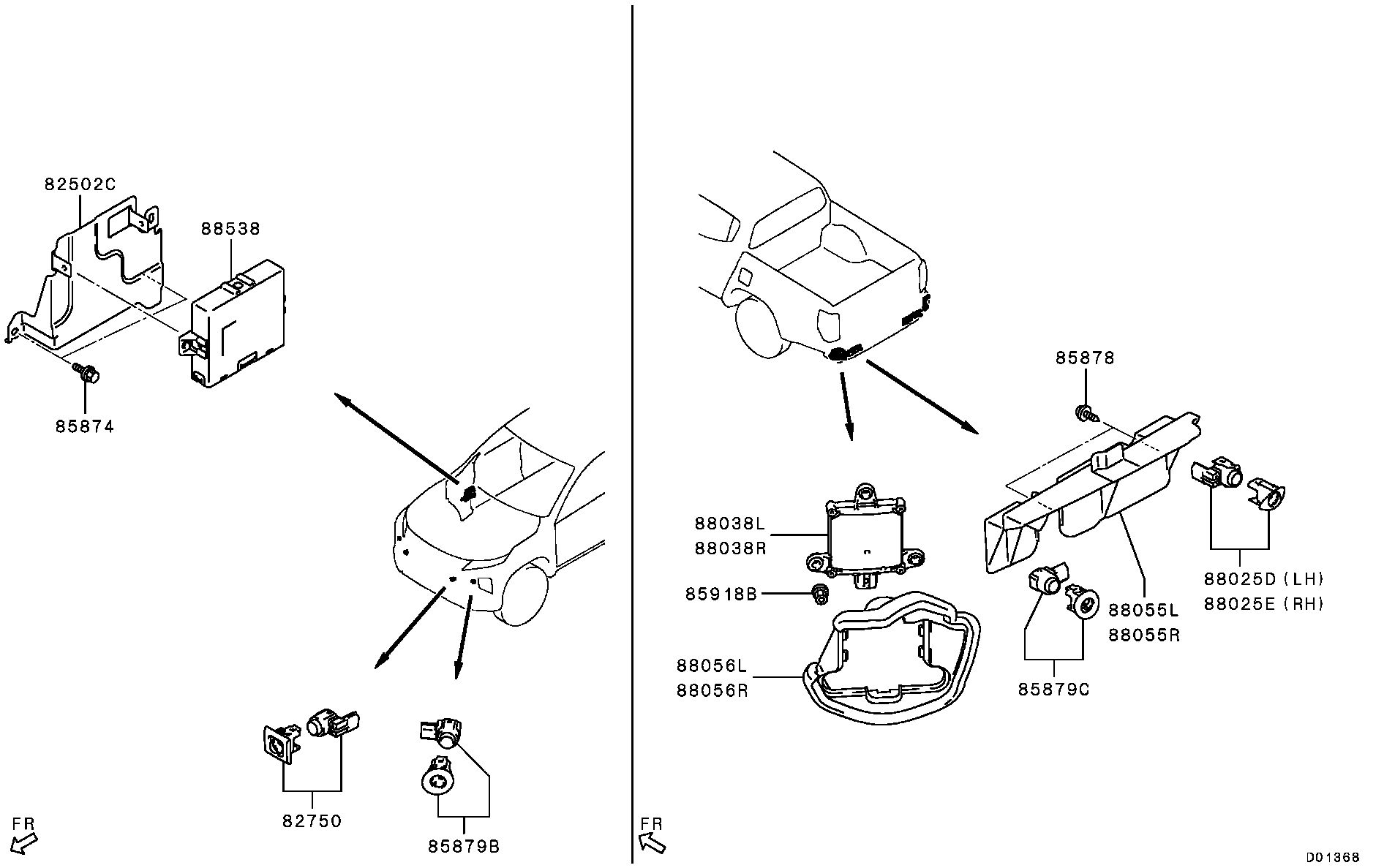 82502C
88538
85874
82750
85879B
FR
85878
88038L
88038R
85918B
88056L
88056R
85879C
88055L
88055R
88025D (LH)
88025E (RH)
FR
D01368