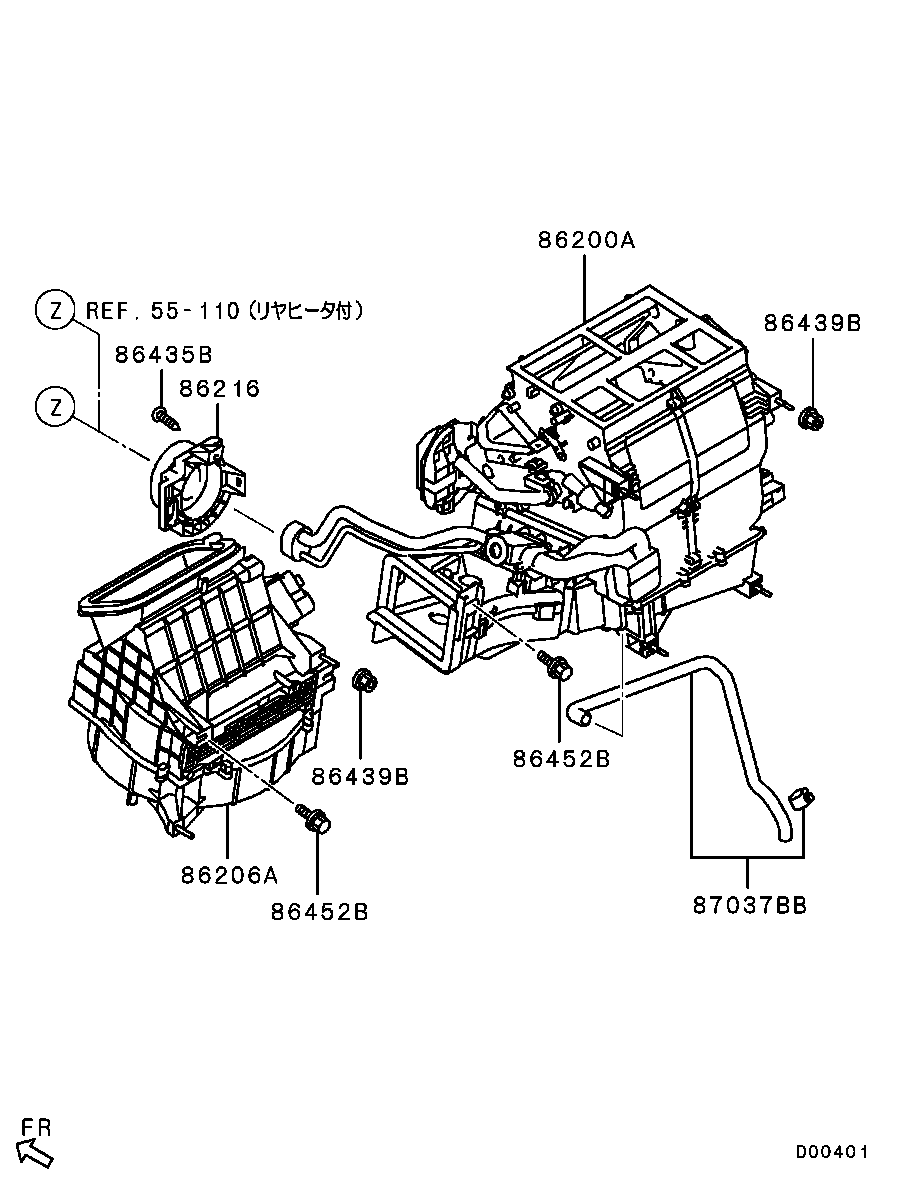 86200A
Z REF. 55-110 (リヤヒータ付)
86439B
86435B
86216
Z
86439B
86452B
86206A
86452B
87037BB
FR
D00401