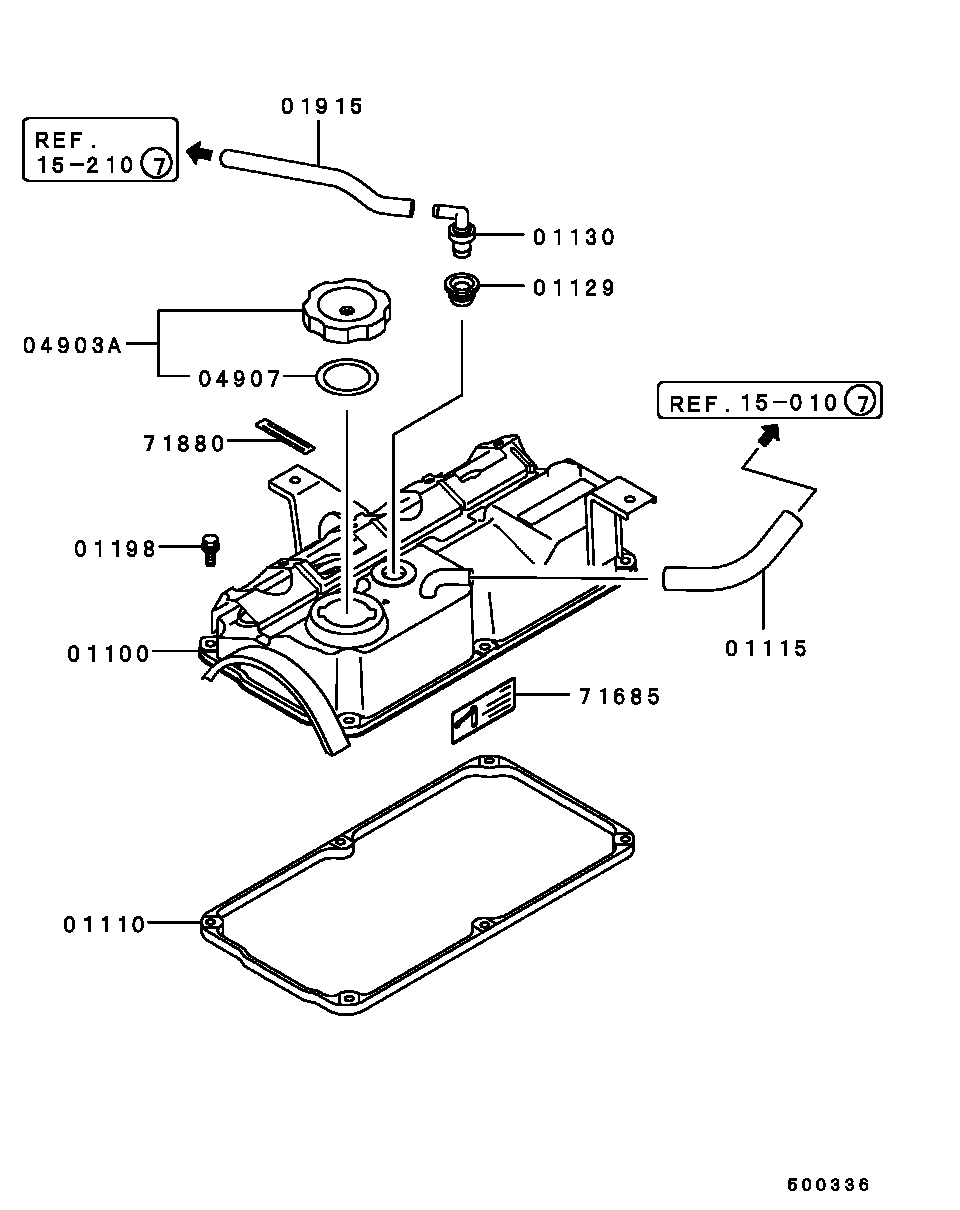 01915

REF.
15-210 7

01130

01129

04903A

04907

REF. 15-010 7

71880

01198

01100

01115

71685

01110

500336