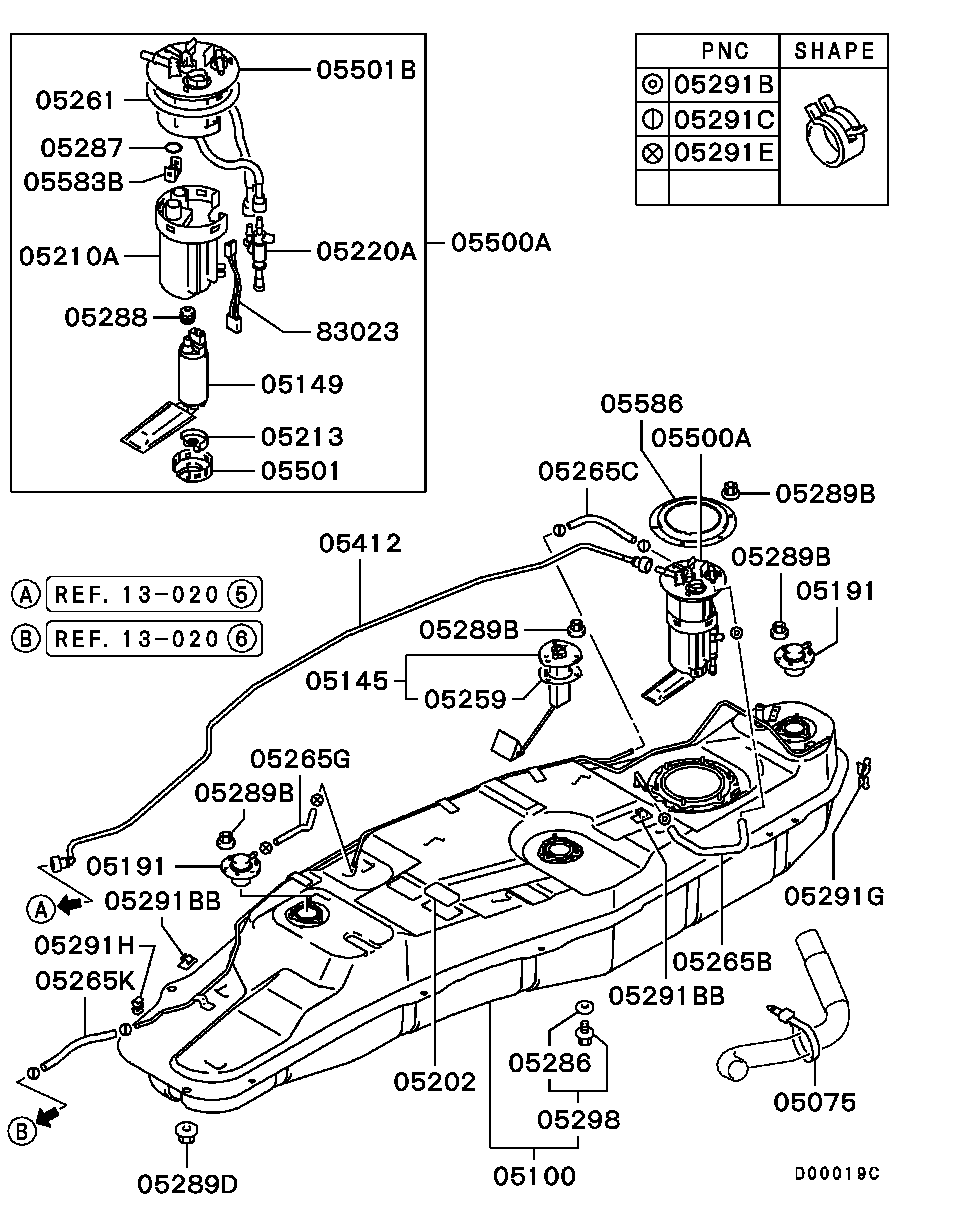 05501B
05261
05287
05583B
05210A
05220A
05500A
05288
83023
05149
05213
05501

|  | PNC | SHAPE |
|---|---|---|
| ◎ | 05291B | |
| ⦶ | 05291C | |
| ⊗ | 05291E | |
| | | |

05586
05500A
05265C
05289B
05412
05289B
05191
A REF. 13-020 5
B REF. 13-020 6
05289B
05145
05259
05265G
05289B
05191
A
05291BB
05291G
05291H
05265K
05265B
05291BB
05286
05202
05298
05075
B
05289D
05100
D00019C