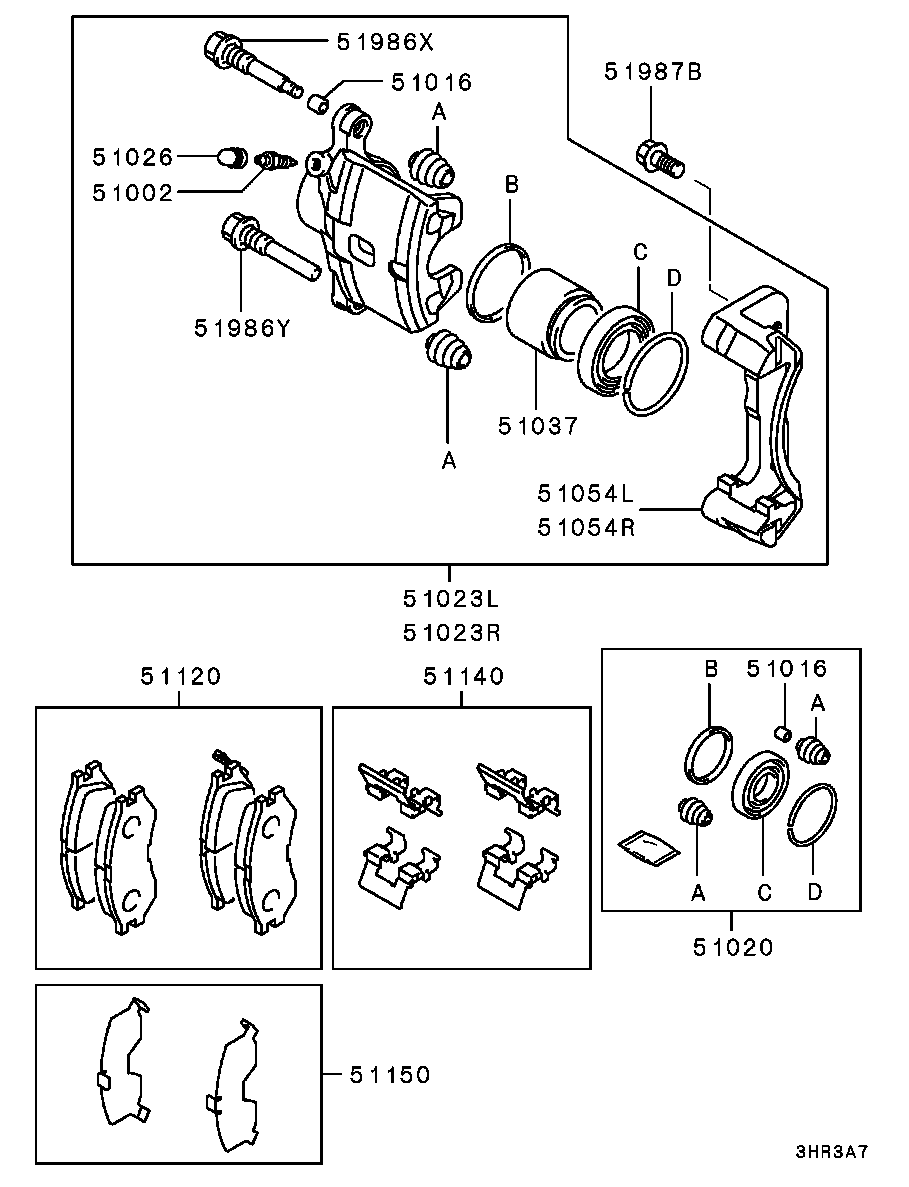 51986X
51016
51987B
A
51026
51002
B
C
D
51986Y
51037
A
51054L
51054R
51023L
51023R
51120
51140
B
51016
A
A
C
D
51020
51150
3HR3A7