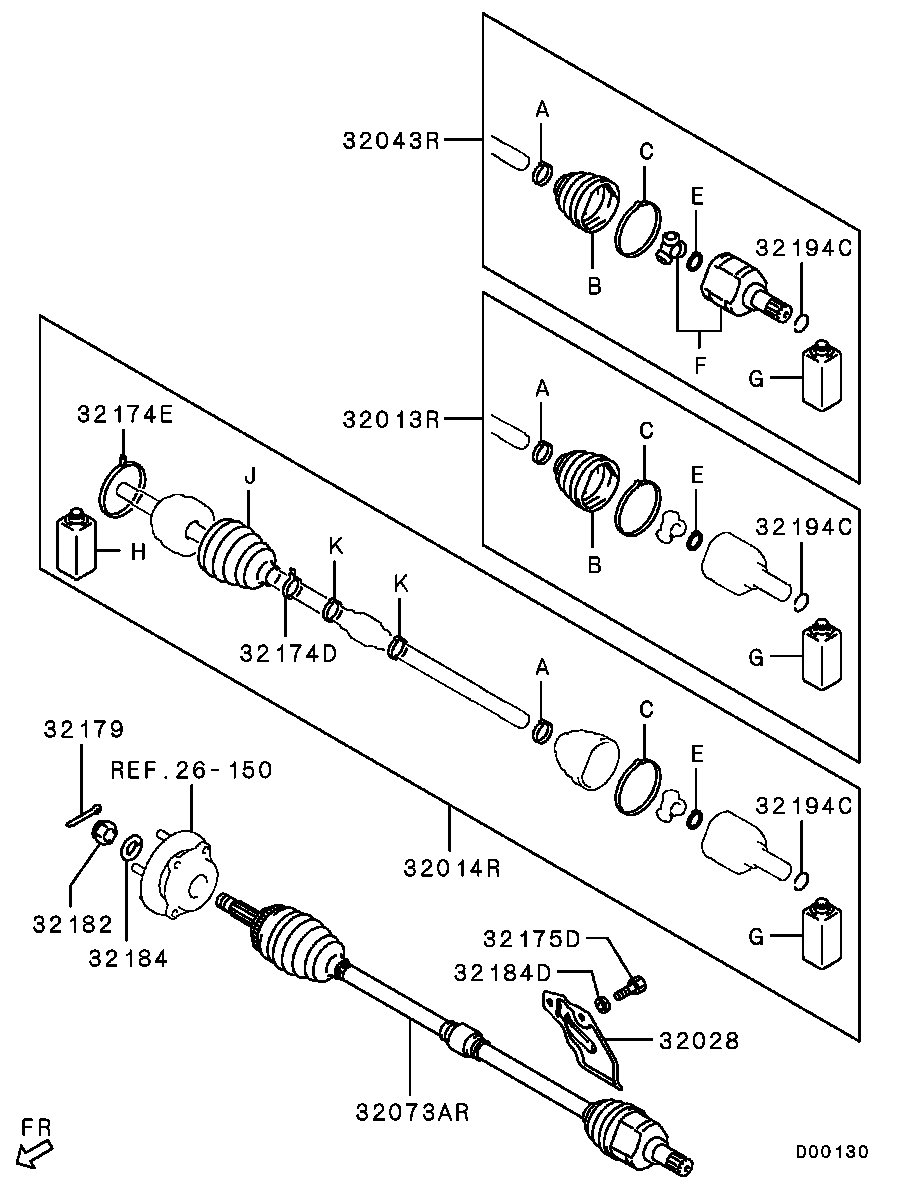 32043R
A
C
E
32194C
B
F
G
32013R
A
C
E
32194C
B
G
32174E
J
H
K
K
32174D
A
C
E
32194C
G
32179
REF.26-150
32014R
32182
32184
32175D
32184D
32028
32073AR
FR
D00130