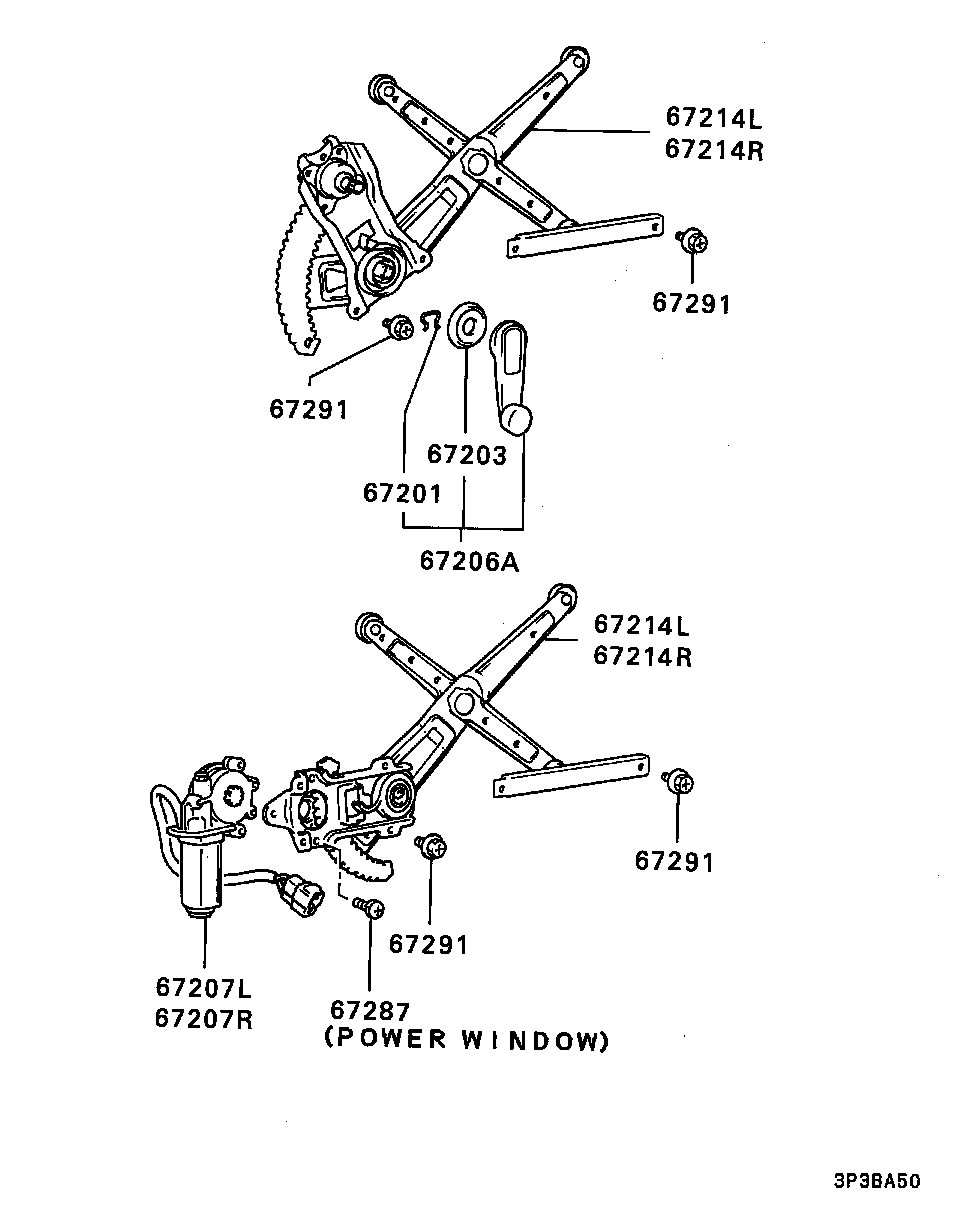 67214L
67214R

67291

67291

67203

67201

67206A

67214L
67214R

67291

67291

67207L
67207R

67287
(POWER WINDOW)

3P3BA50