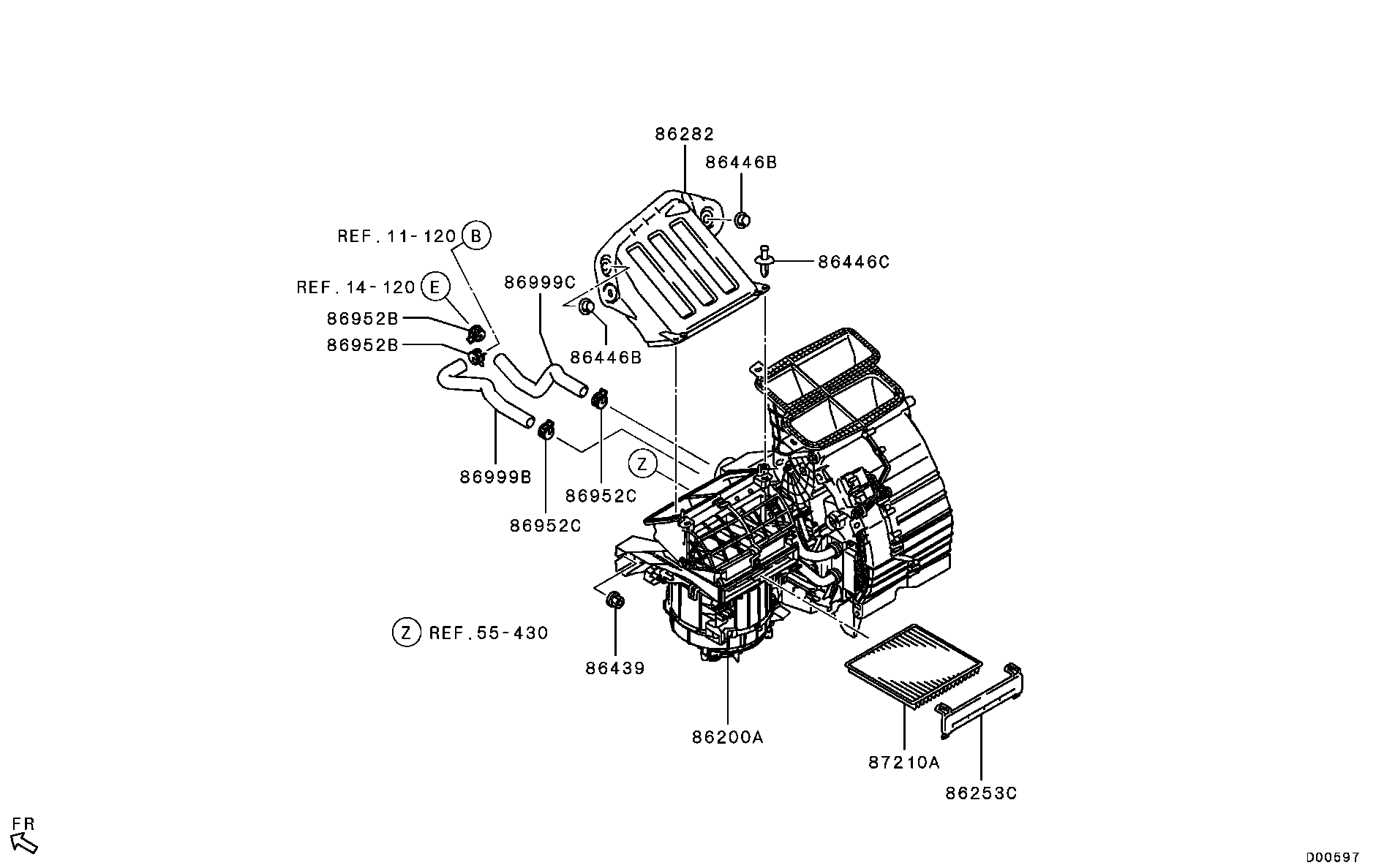 86282
86446B
REF.11-120 B
86446C
REF.14-120 E
86999C
86952B
86952B
86446B
Z
86999B
86952C
86952C
Z REF.55-430
86439
86200A
87210A
86253C
FR
D00597