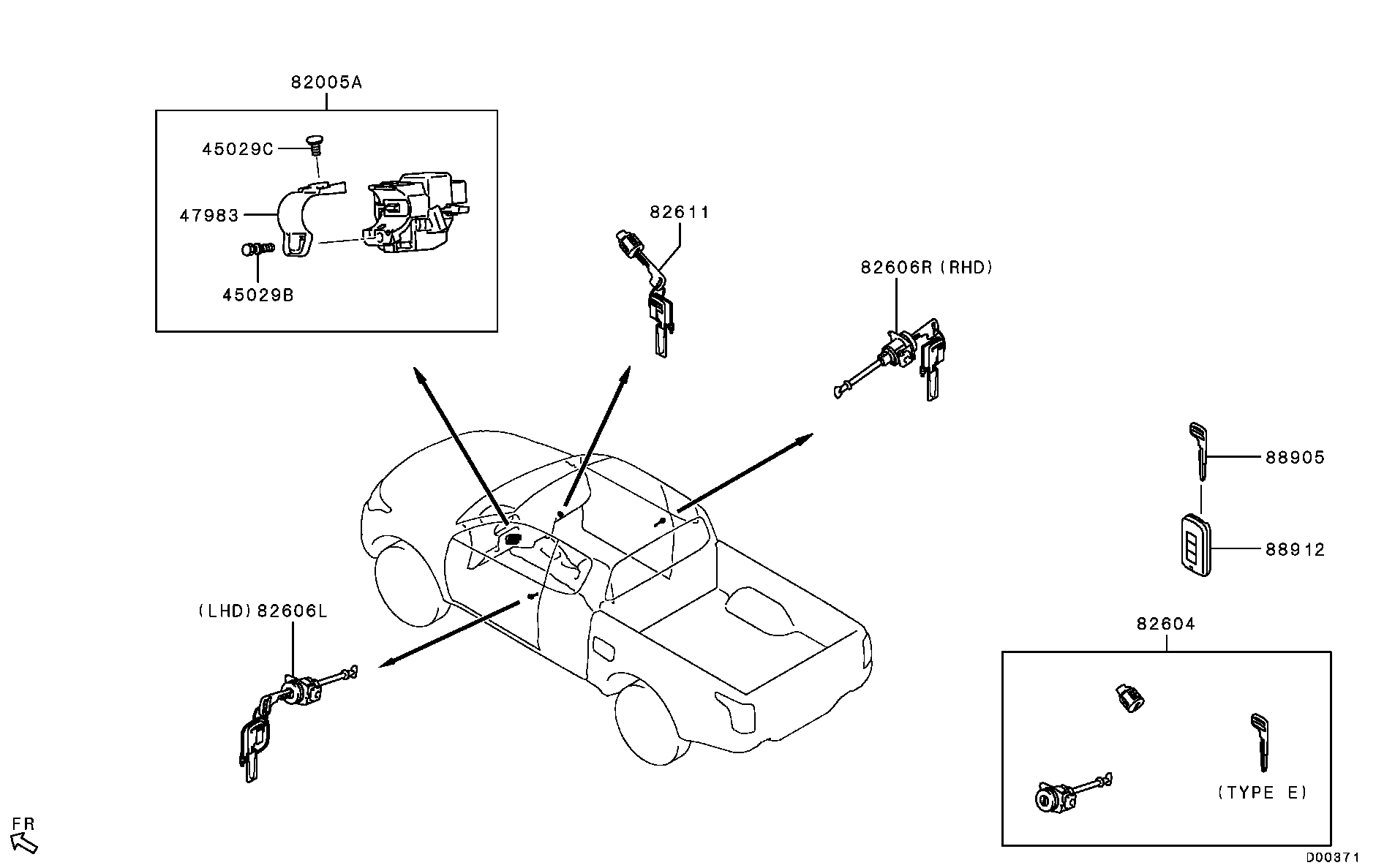 82005A

45029C

47983

45029B

82611

82606R (RHD)

88905

88912

(LHD) 82606L

82604

(TYPE E)

FR

D00371