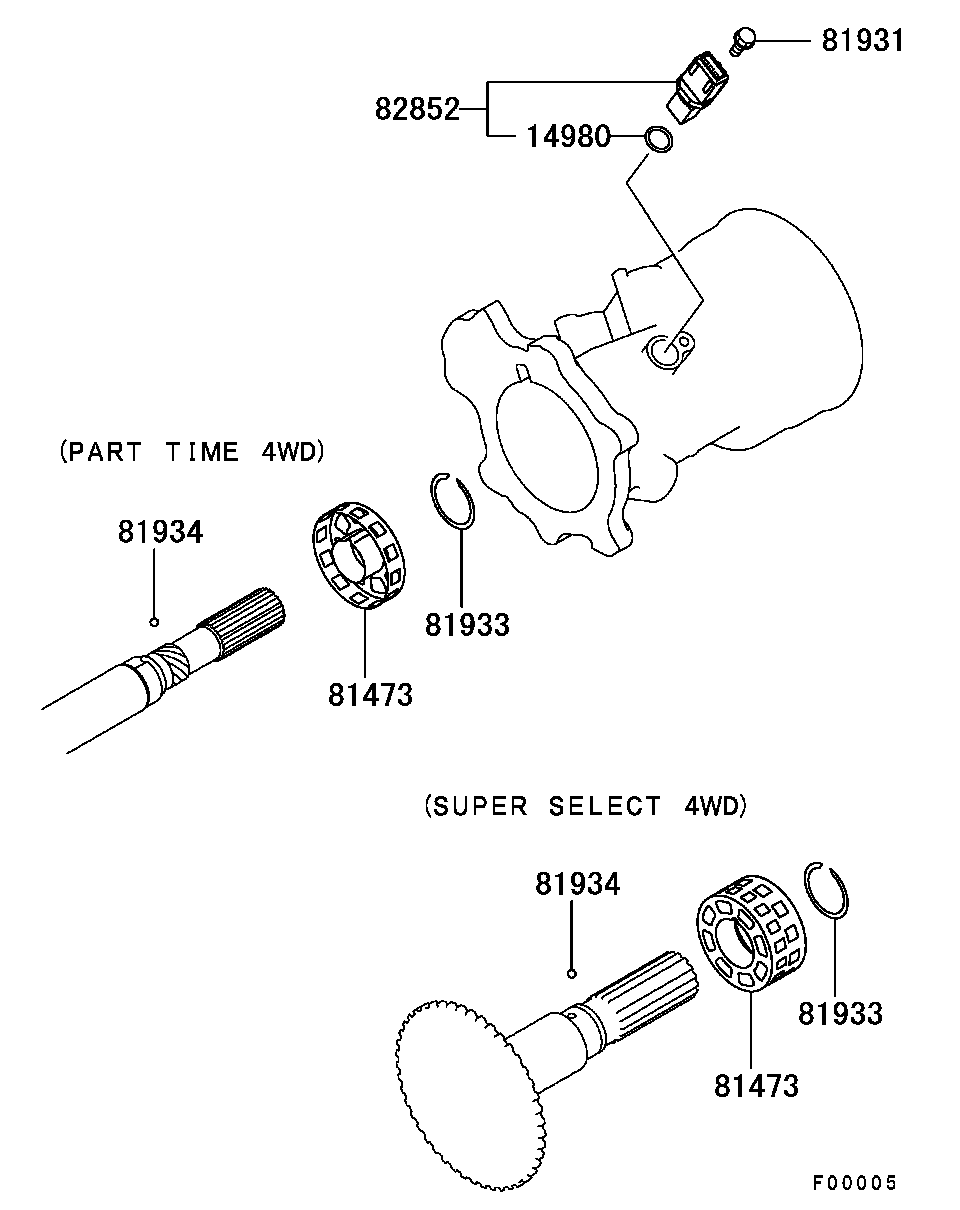 81931
82852
14980

(PART TIME 4WD)

81934
81473
81933

(SUPER SELECT 4WD)

81934
81473
81933

F00005