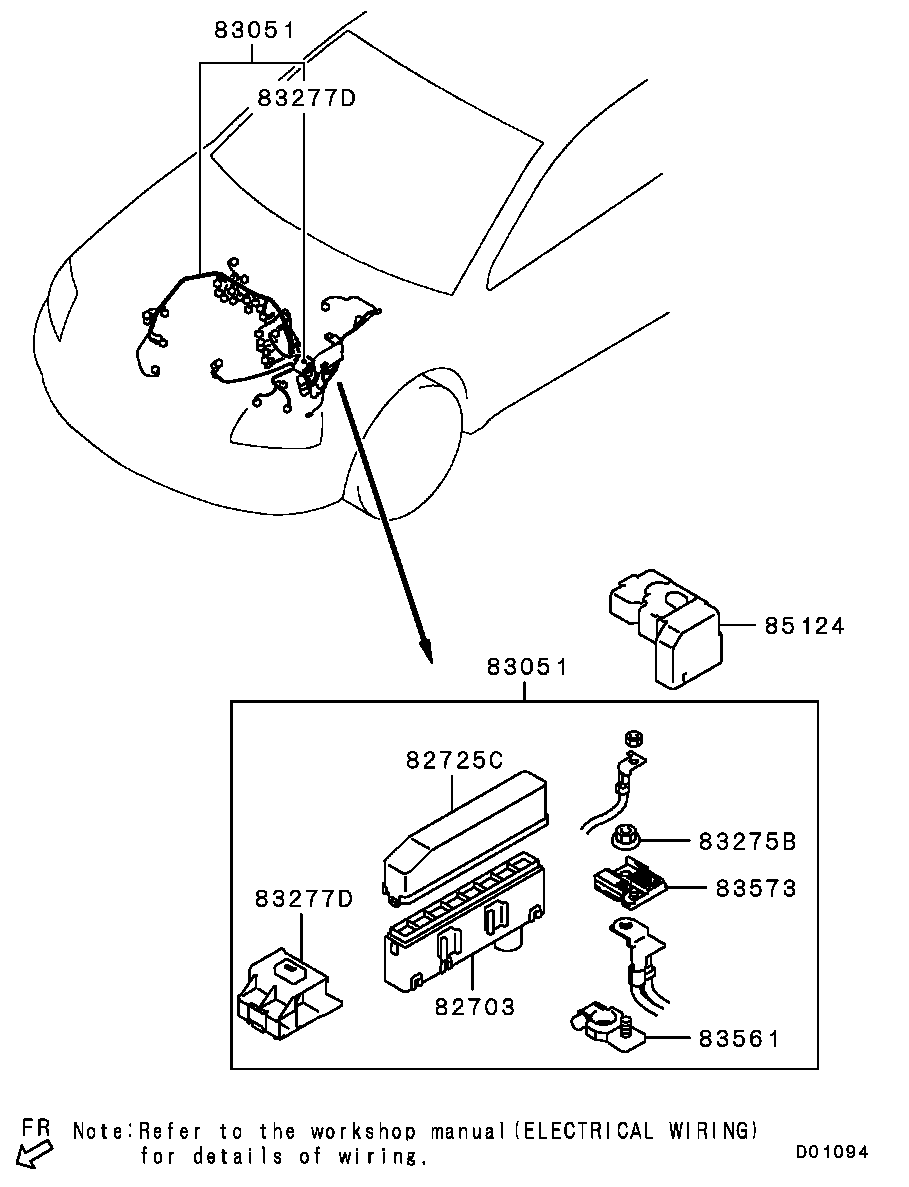 83051
83277D
85124
83051
82725C
83275B
83573
83277D
82703
83561
FR
Note:Refer to the workshop manual(ELECTRICAL WIRING) for details of wiring.
D01094