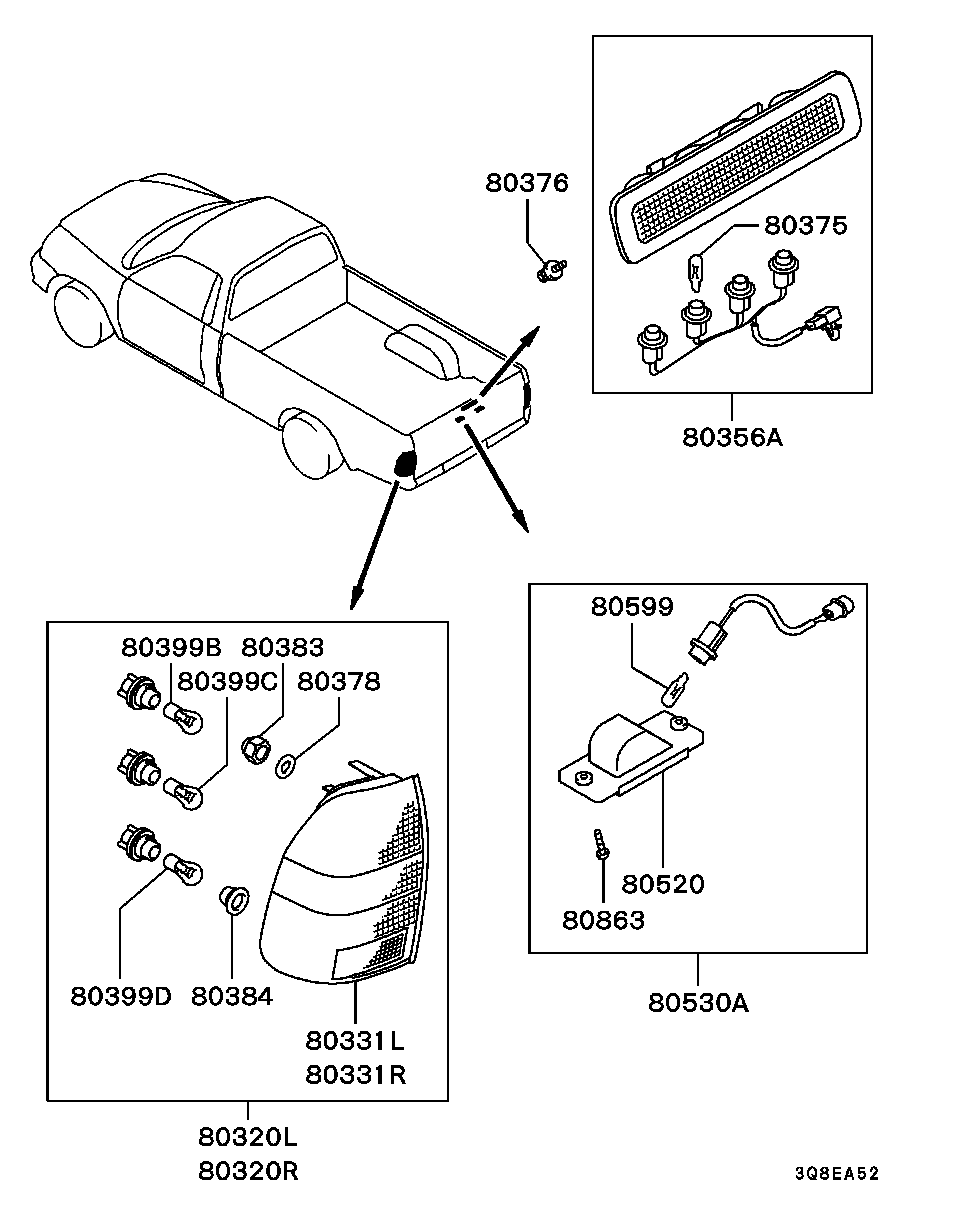 80376

80375

80356A

80599

80520

80863

80530A

80399B
80383
80399C
80378

80399D
80384

80331L
80331R

80320L
80320R

3Q8EA52