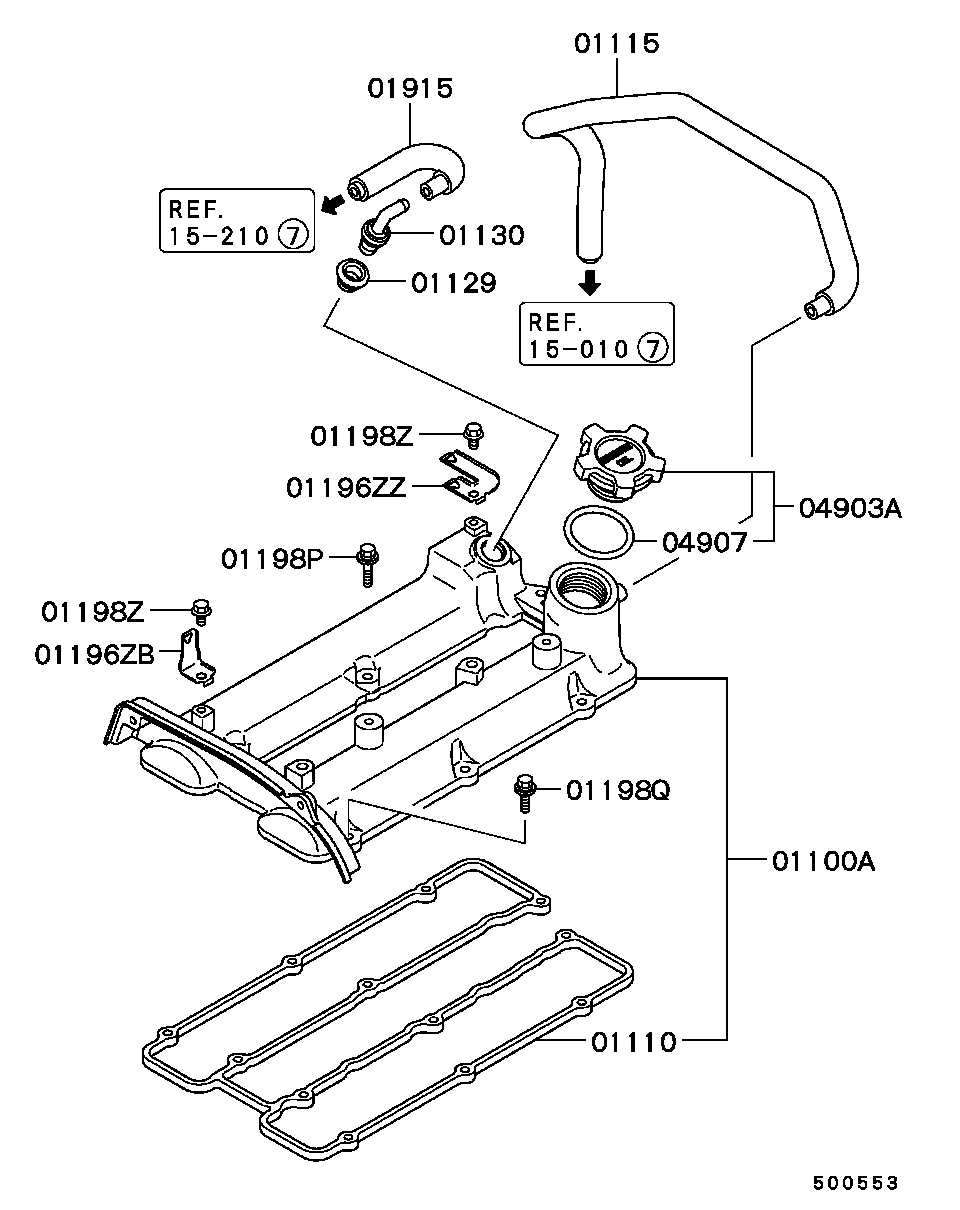 01115

01915

REF.
15-210 ⑦

01130

01129

REF.
15-010 ⑦

01198Z

01196ZZ

04903A

04907

01198P

01198Z

01196ZB

01198Q

01100A

01110

500553