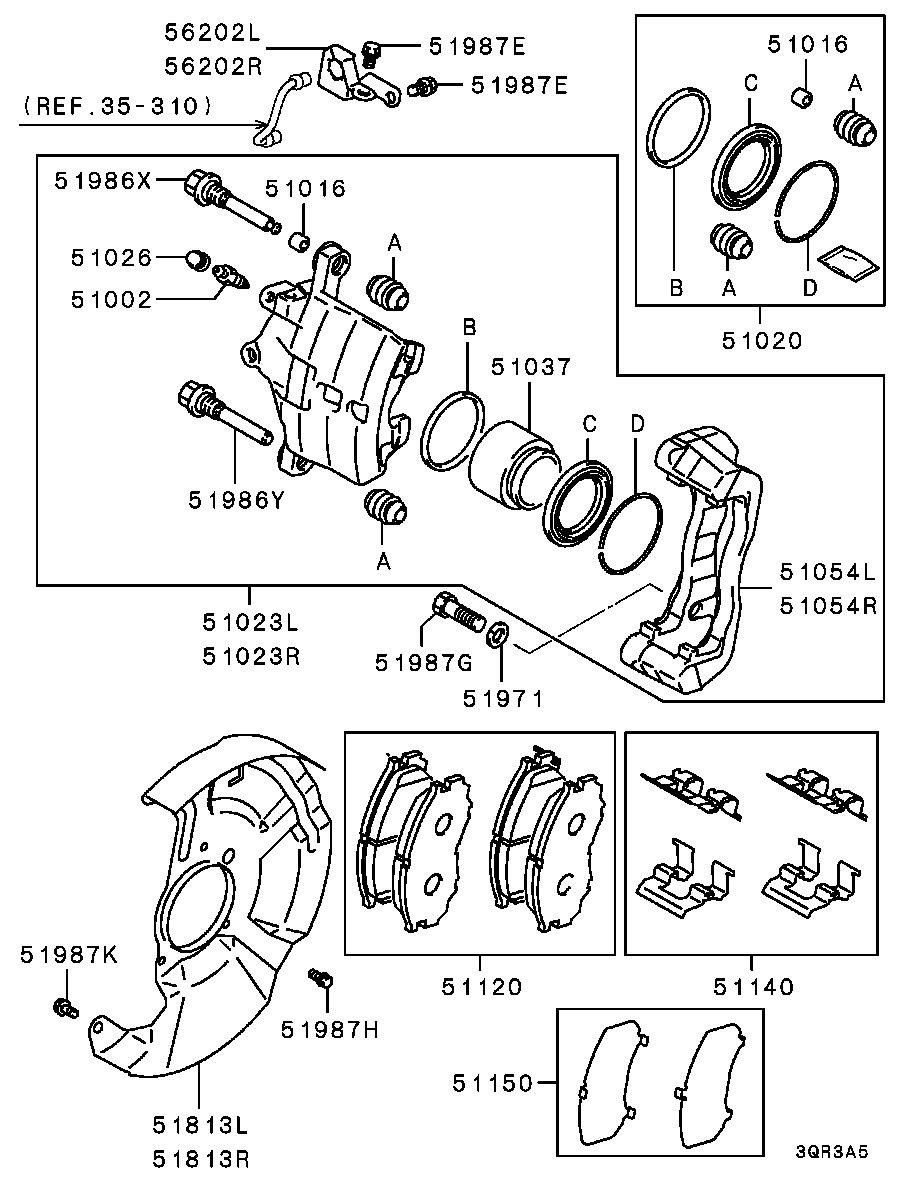 56202L
56202R
51987E
51987E
(REF.35-310)
51016
C
A
B
A
D
51020
51986X
51016
51026
51002
A
B
51037
C
D
51986Y
A
51054L
51054R
51023L
51023R
51987G
51971
51987K
51987H
51813L
51813R
51120
51140
51150
3QR3A5