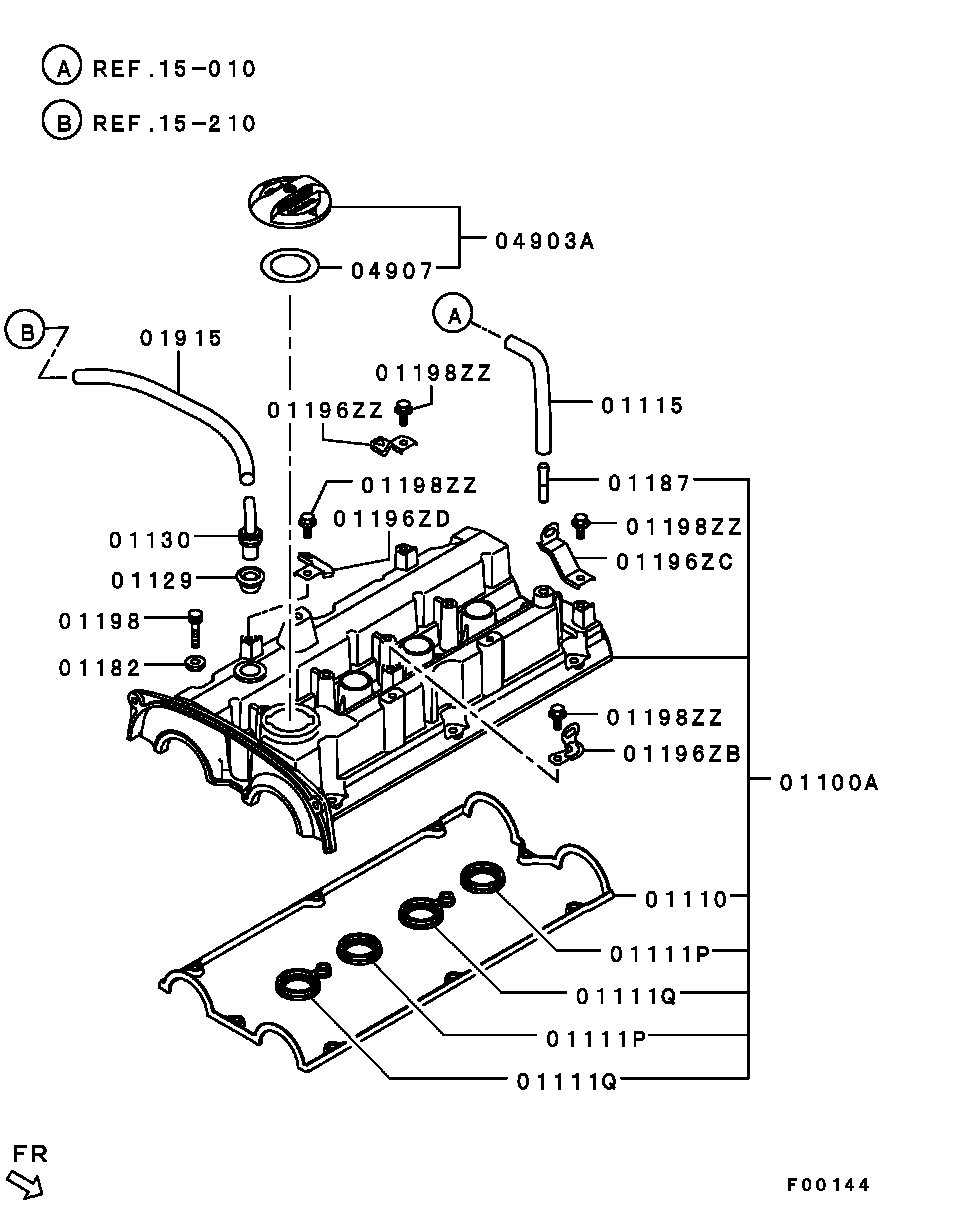 A REF.15-010
B REF.15-210

04903A
04907
B
01915
A
01198ZZ
01196ZZ
01115
01198ZZ
01187
01196ZD
01198ZZ
01130
01196ZC
01129
01198
01182
01198ZZ
01196ZB
01100A
01110
01111P
01111Q
01111P
01111Q
FR
F00144