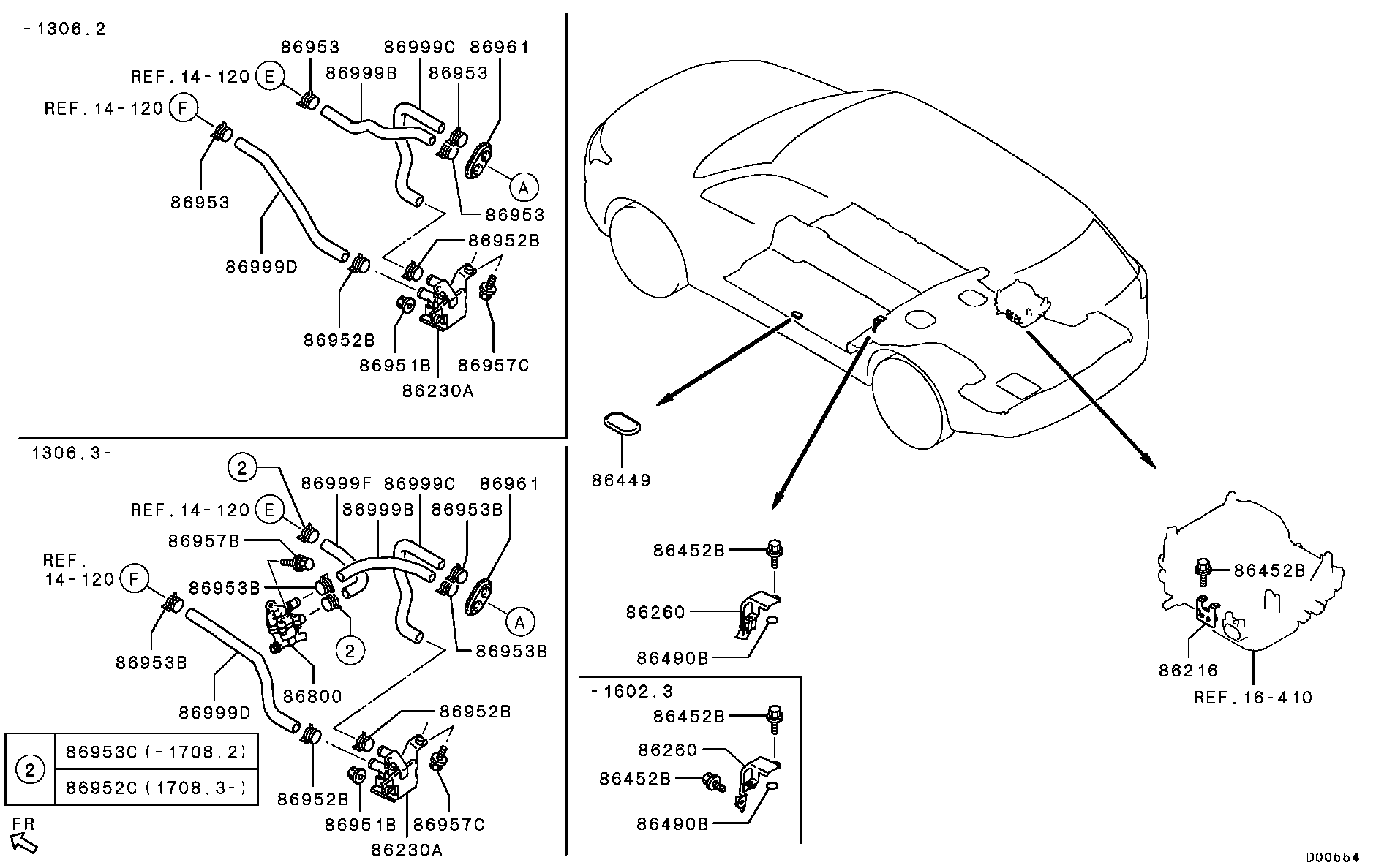 -1306.2

86953
86999C
86961
REF.14-120 E
86999B
86953
REF.14-120 F
A
86953
86953
86999D
86952B
86952B
86951B
86957C
86230A

1306.3-

2
86999F
86999C
86961
REF.14-120 E
86999B
86953B
86957B
REF.
14-120 F
86953B
A
2
86953B
86953B
86800
86999D
86952B

| 2 | 86953C(-1708.2) |
|---|---|
| | 86952C(1708.3-) |

86952B
86951B
86957C
86230A
FR

86449
86452B
86260
86490B

-1602.3
86452B
86260
86452B
86490B

86452B
86216
REF.16-410

D00554