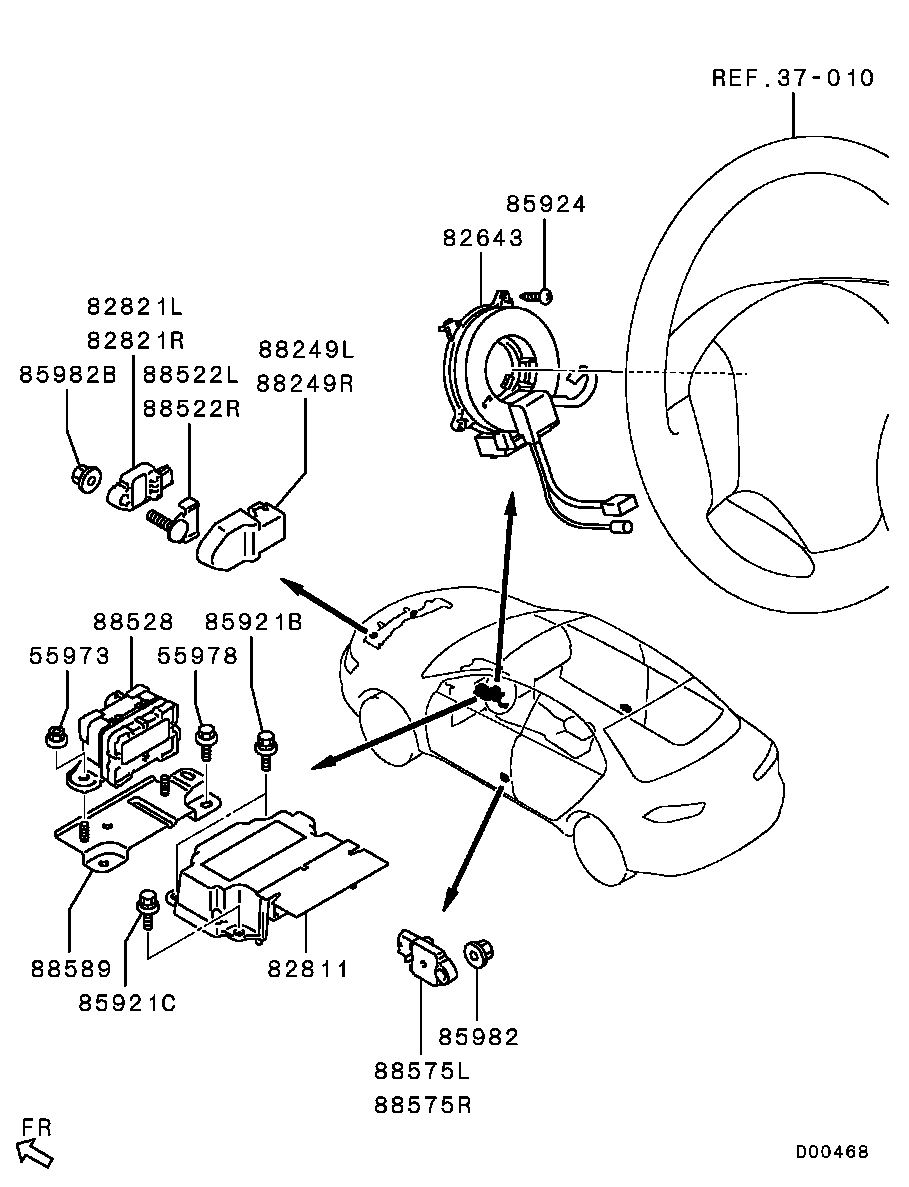 REF.37-010

85924
82643

82821L
82821R
85982B
88522L
88522R
88249L
88249R

88528
85921B
55973
55978

88589
85921C
82811

85982
88575L
88575R

FR

D00468