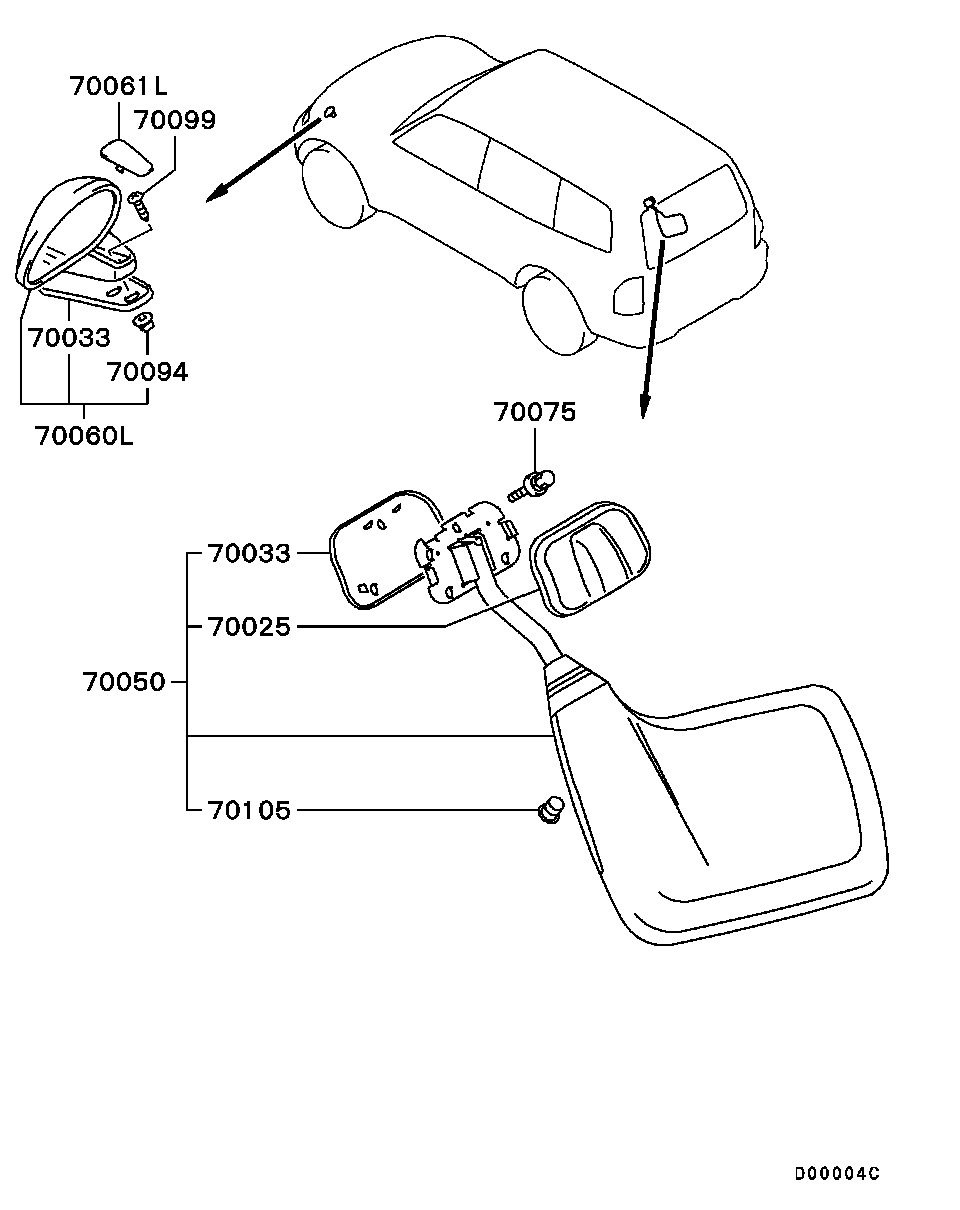 70061L
70099
70033
70094
70060L
70075
70033
70025
70050
70105
D00004C