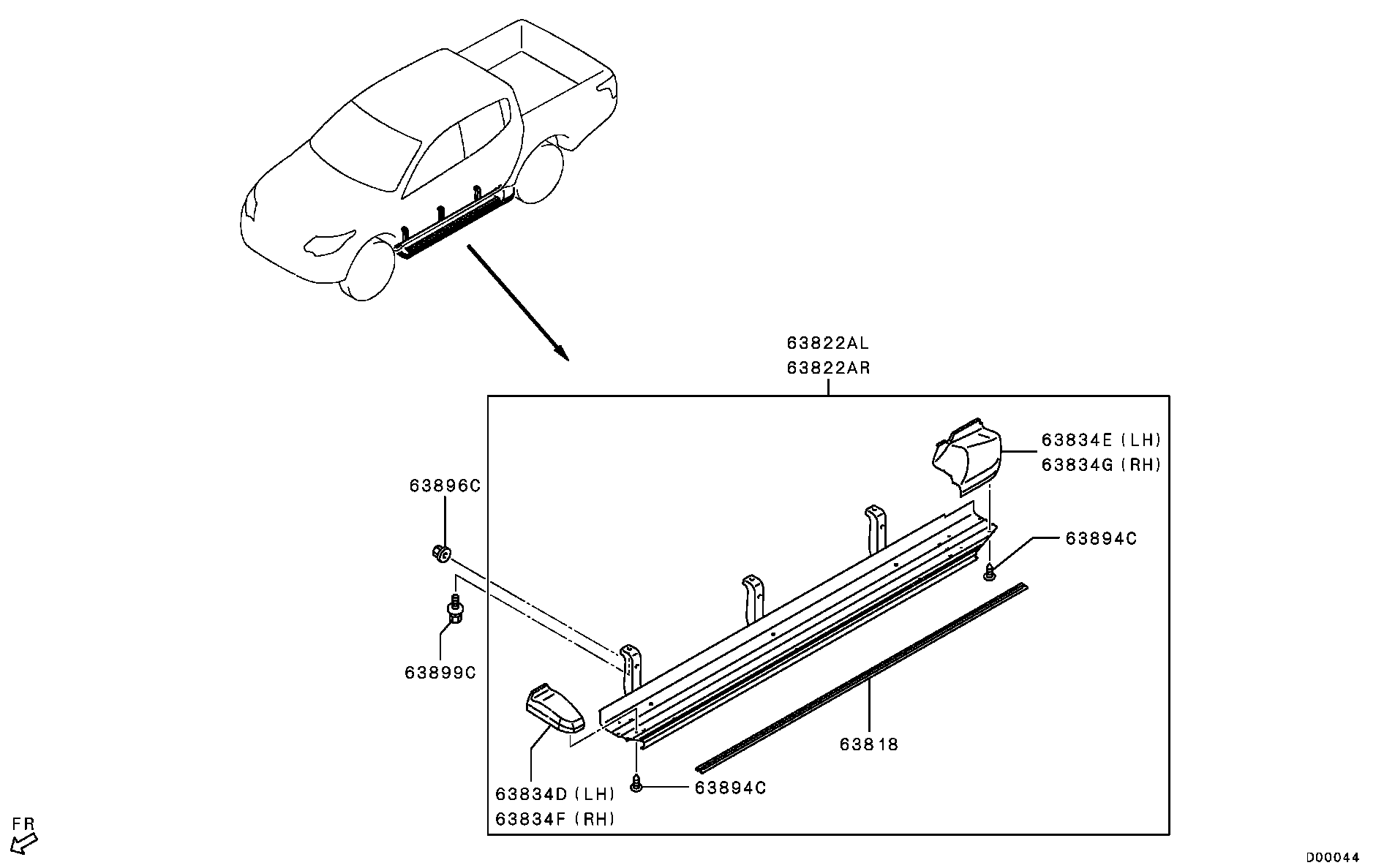 63822AL
63822AR

63834E (LH)
63834G (RH)

63896C

63894C

63899C

63818

63834D (LH)
63834F (RH)

63894C

FR

D00044