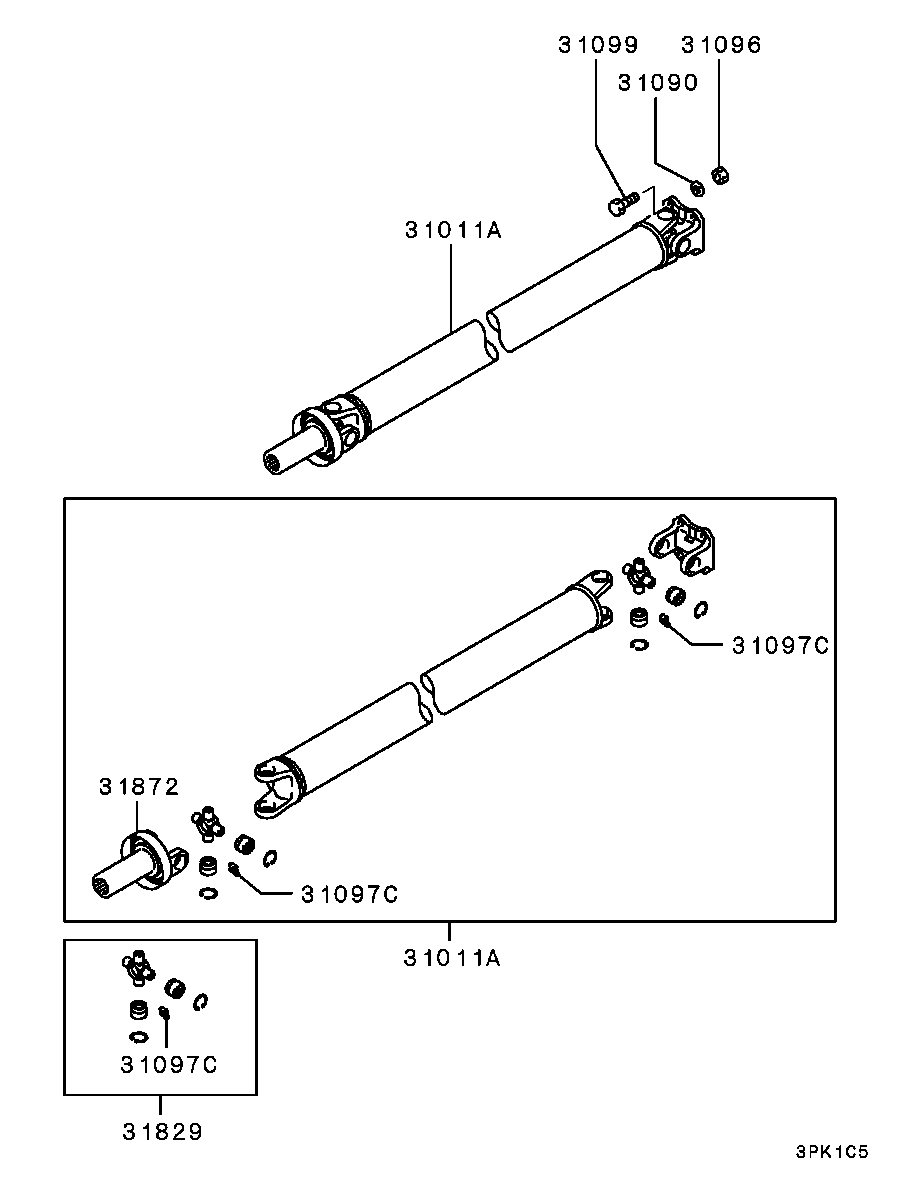 31099
31096
31090
31011A
31097C
31872
31097C
31011A
31097C
31829
3PK1C5