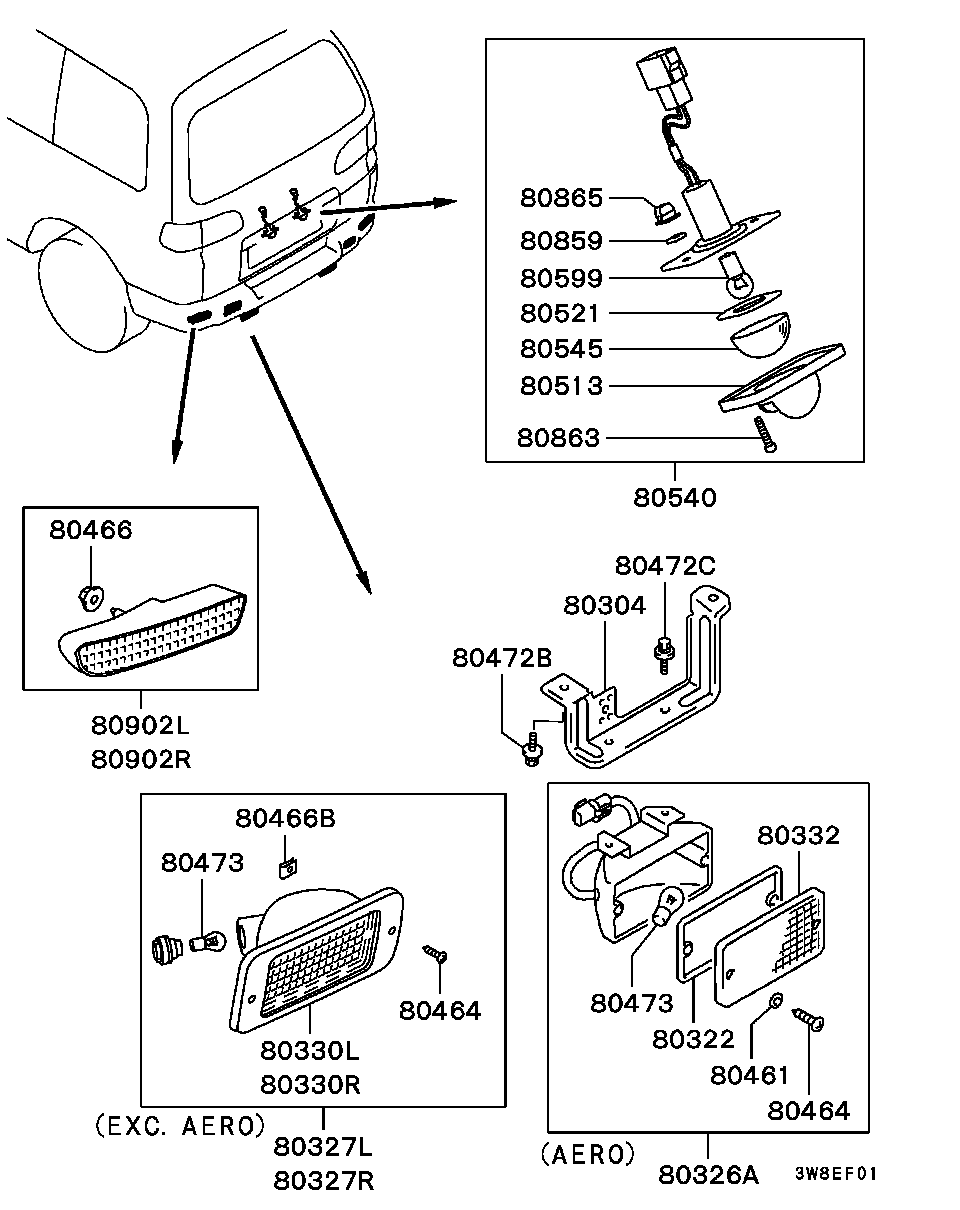 80865
80859
80599
80521
80545
80513
80863
80540

80466
80902L
80902R

80472C
80304
80472B

80466B
80473
80464
80330L
80330R
(EXC. AERO)
80327L
80327R

80332
80473
80322
80461
80464
(AERO)
80326A

3W8EF01