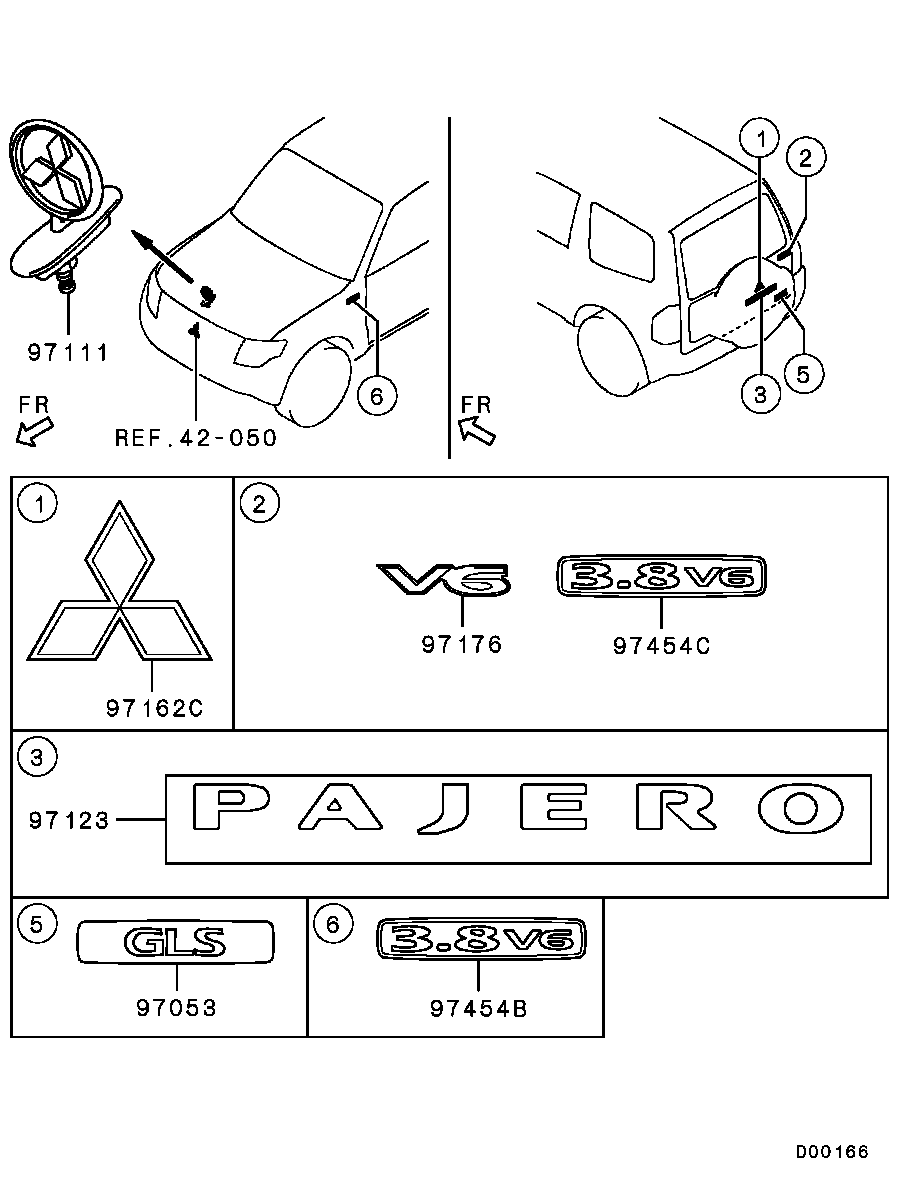 97111

FR

REF.42-050

6

FR

1

2

3

5

1

97162C

2

V6

97176

3.8 V6

97454C

3

97123

PAJERO

5

GLS

97053

6

3.8 V6

97454B

D00166