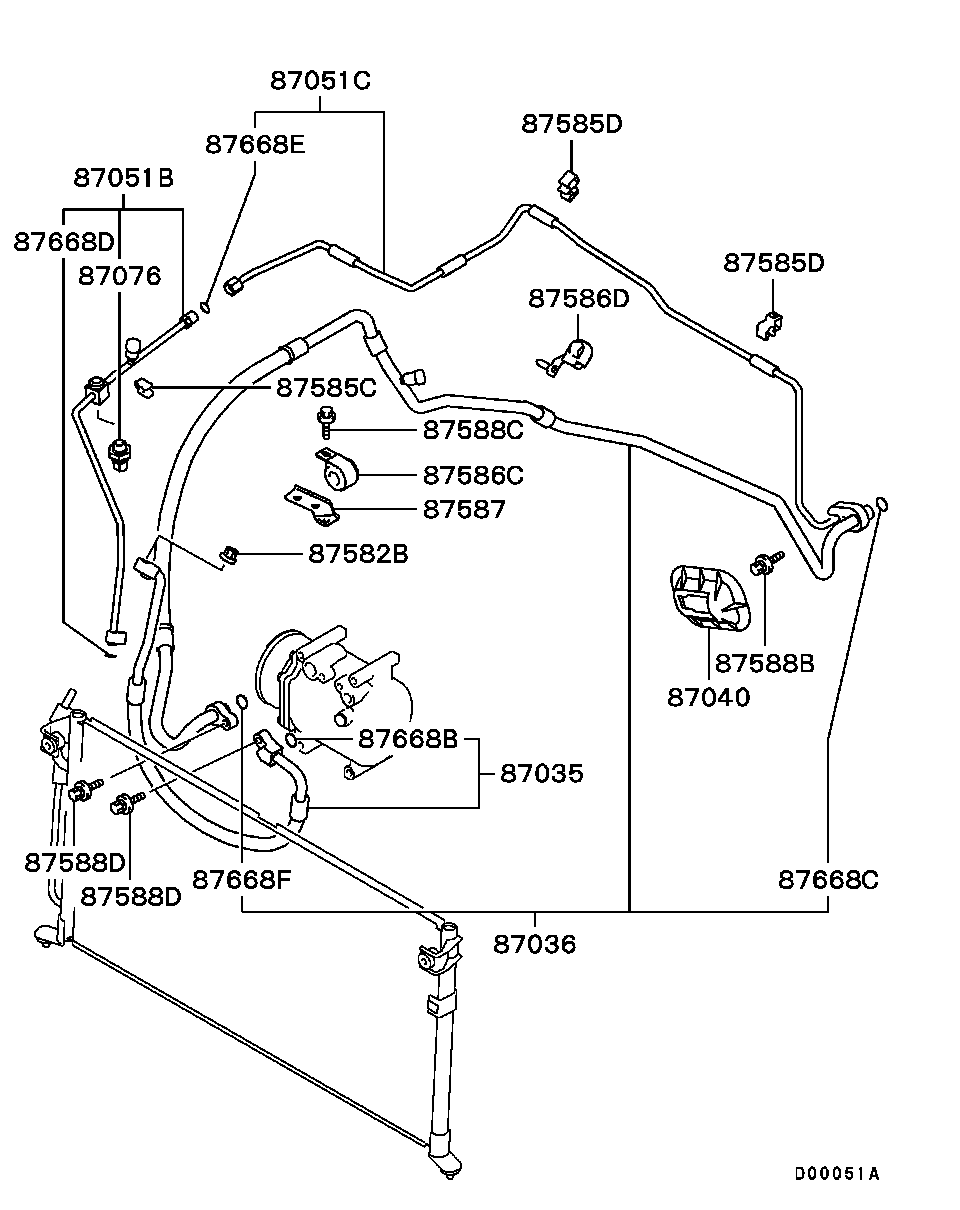 87051C
87668E
87585D
87051B
87668D
87076
87585D
87586D
87585C
87588C
87586C
87587
87582B
87588B
87040
87668B
87035
87588D
87588D
87668F
87668C
87036
D00051A