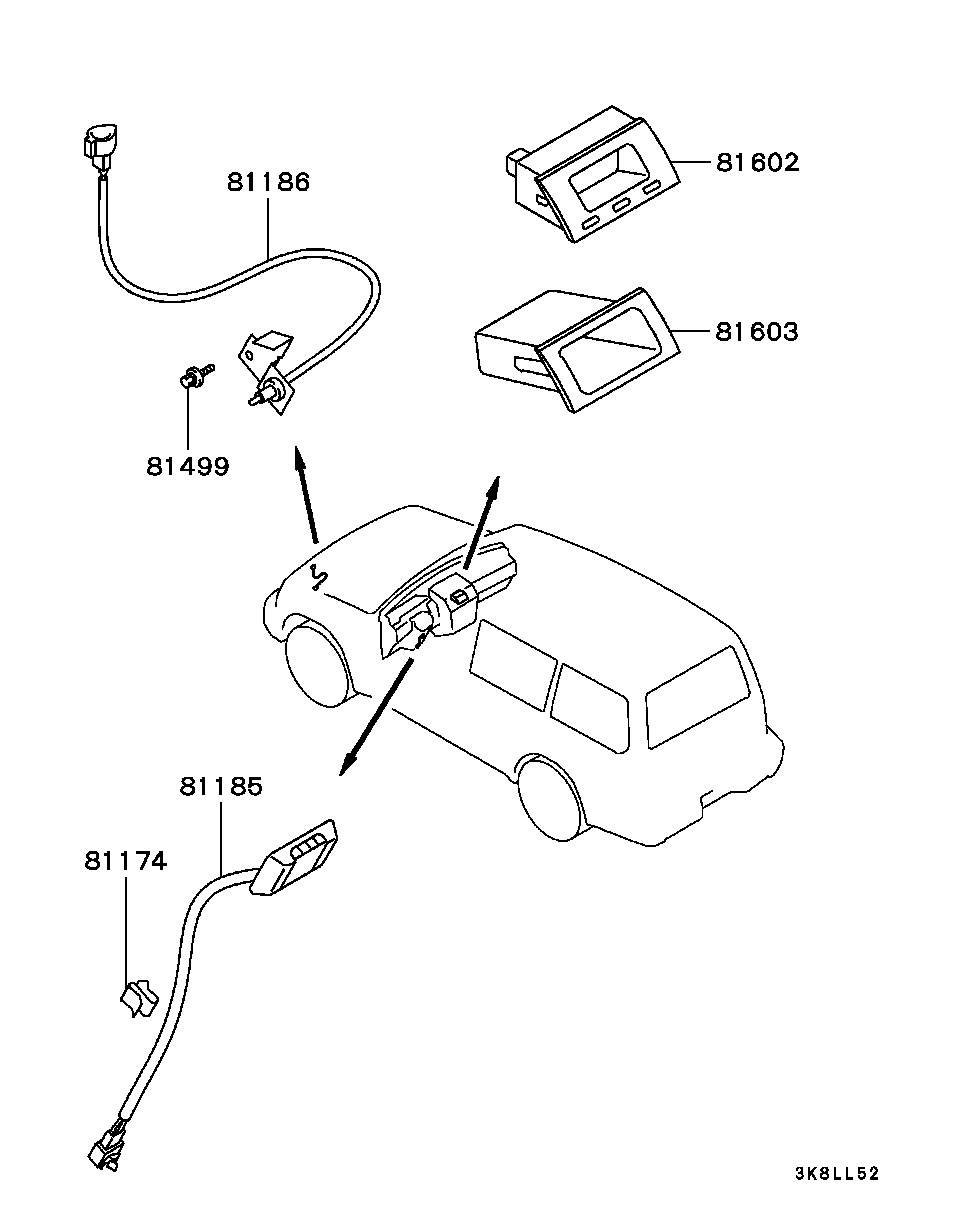 81186

81602

81603

81499

81185

81174

3K8LL52