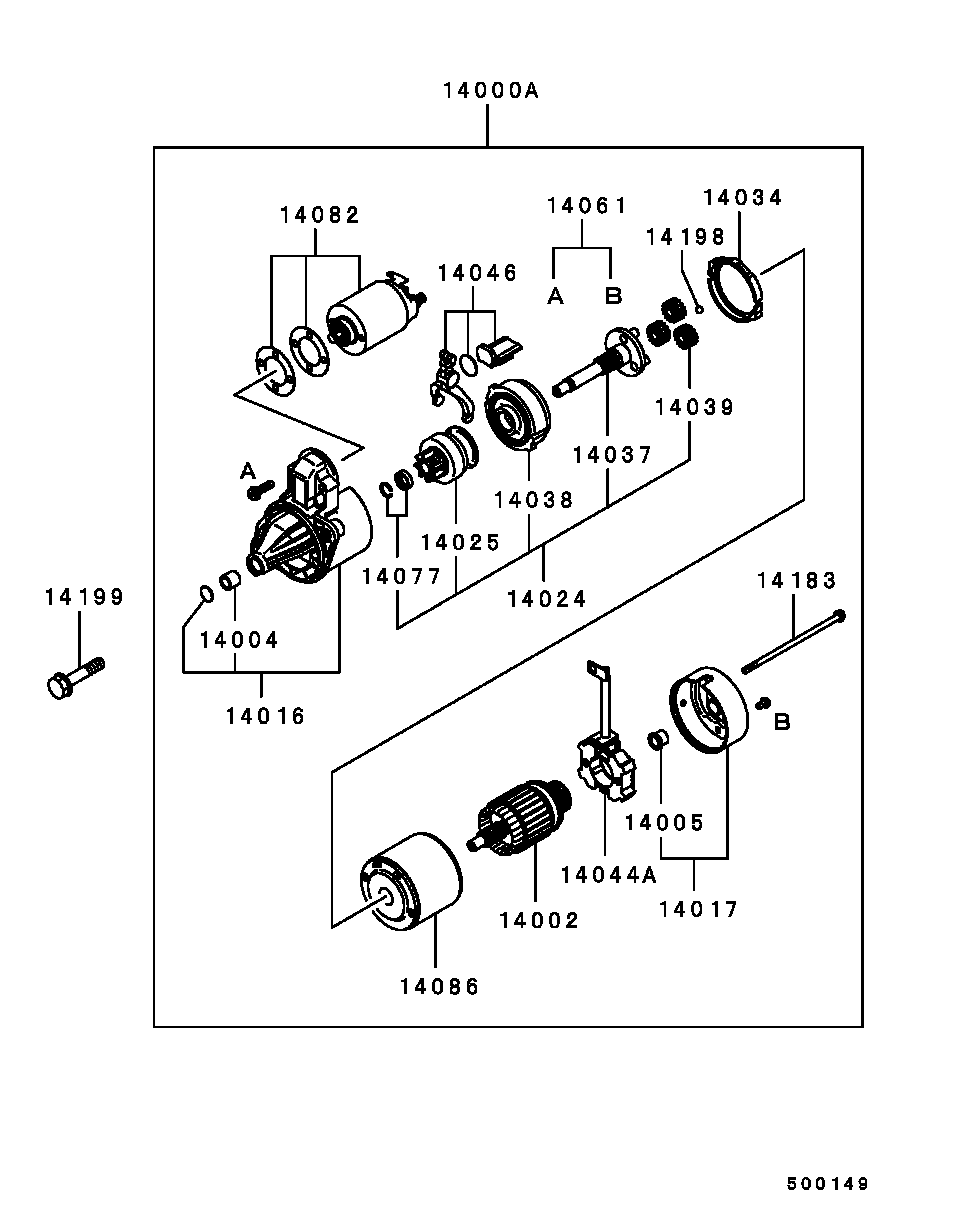 14000A

14082

14061

14034

14198

14046

A

B

14039

14037

A

14038

14025

14077

14024

14199

14004

14016

14183

B

14005

14044A

14017

14002

14086

500149