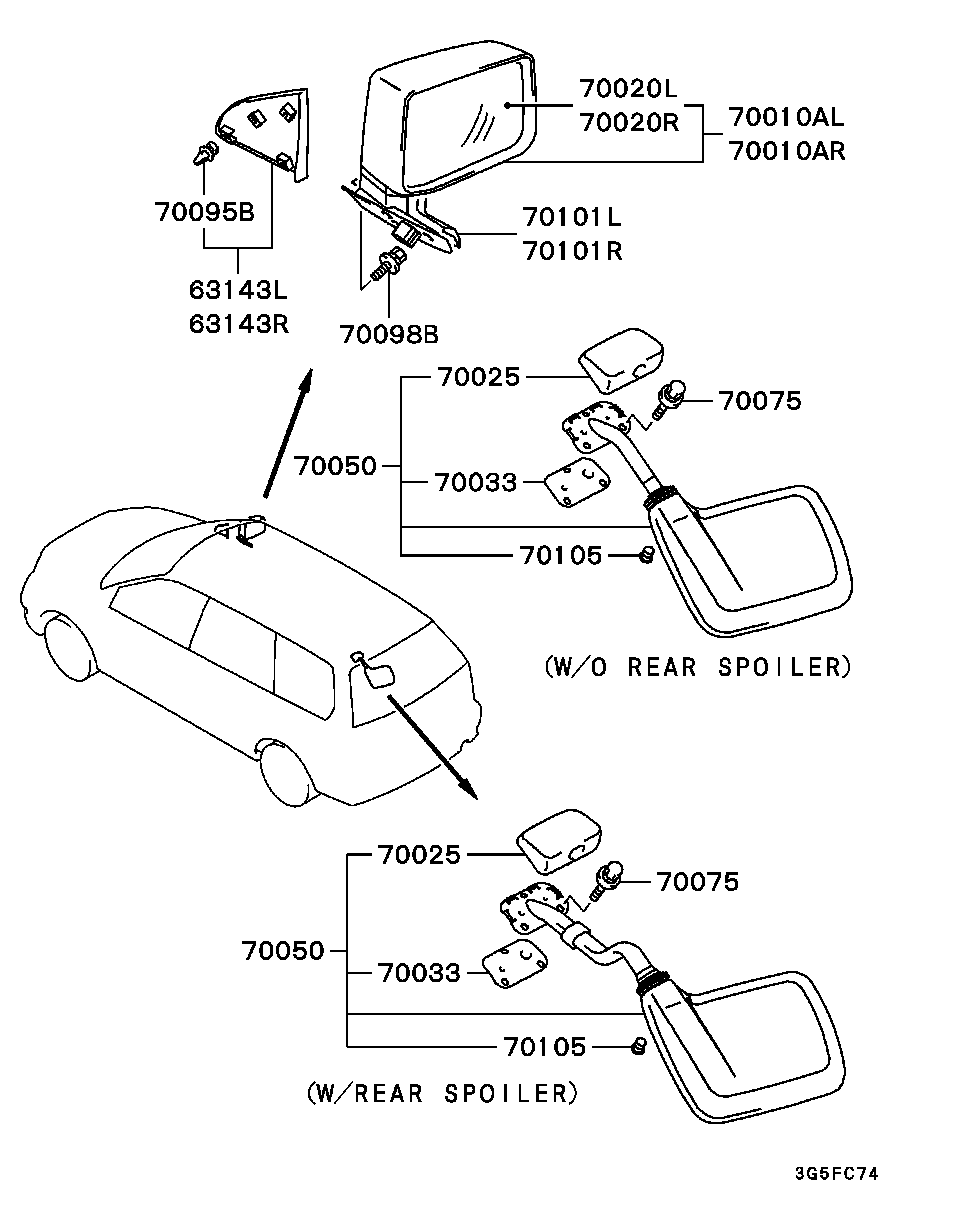 70020L
70020R
70010AL
70010AR
70095B
63143L
63143R
70101L
70101R
70098B
70025
70075
70050
70033
70105
(W/O REAR SPOILER)
70025
70075
70050
70033
70105
(W/REAR SPOILER)
3G5FC74