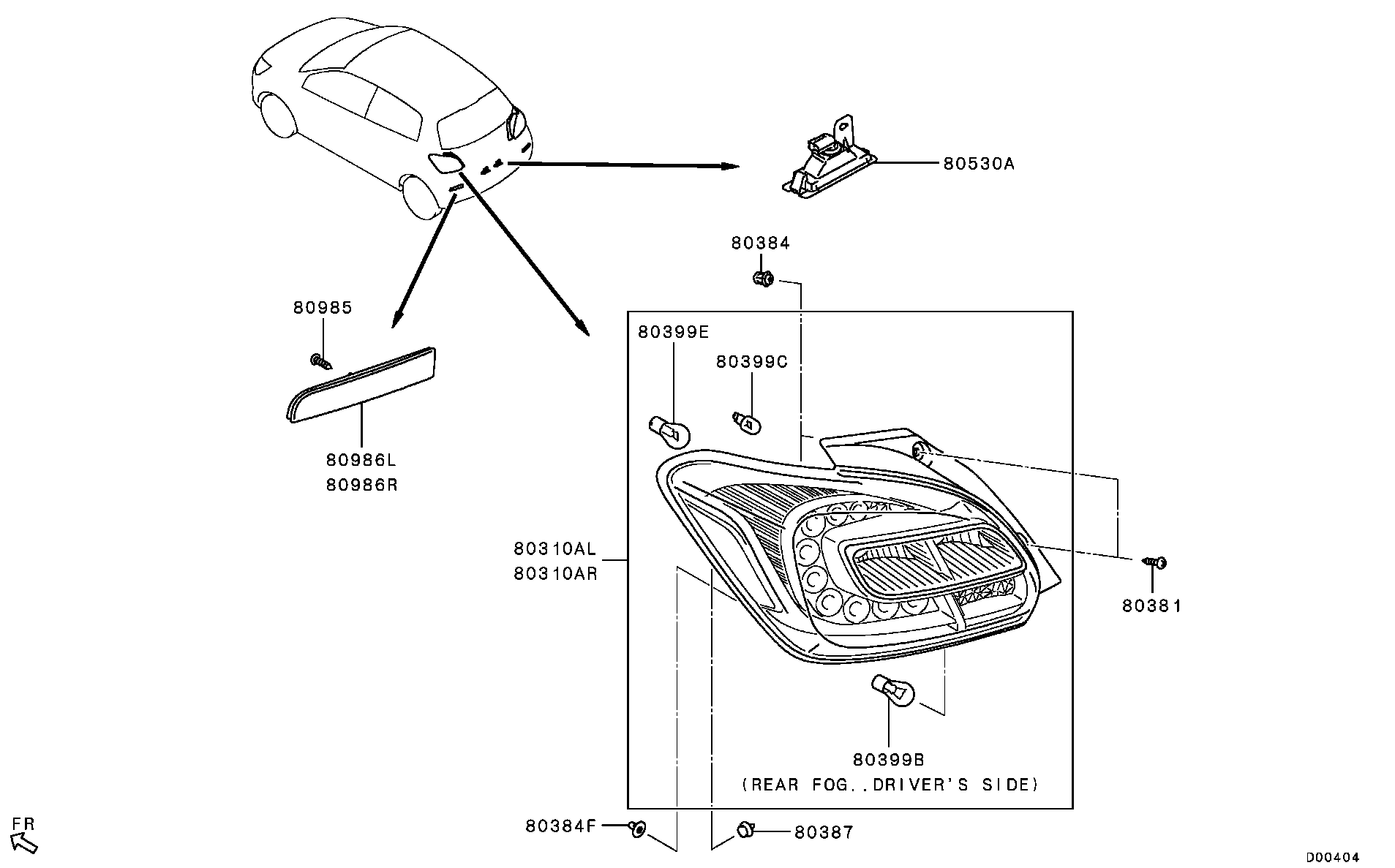 80530A

80384

80985

80399E

80399C

80986L
80986R

80310AL
80310AR

80381

80399B
(REAR FOG..DRIVER'S SIDE)

80384F

80387

FR

D00404