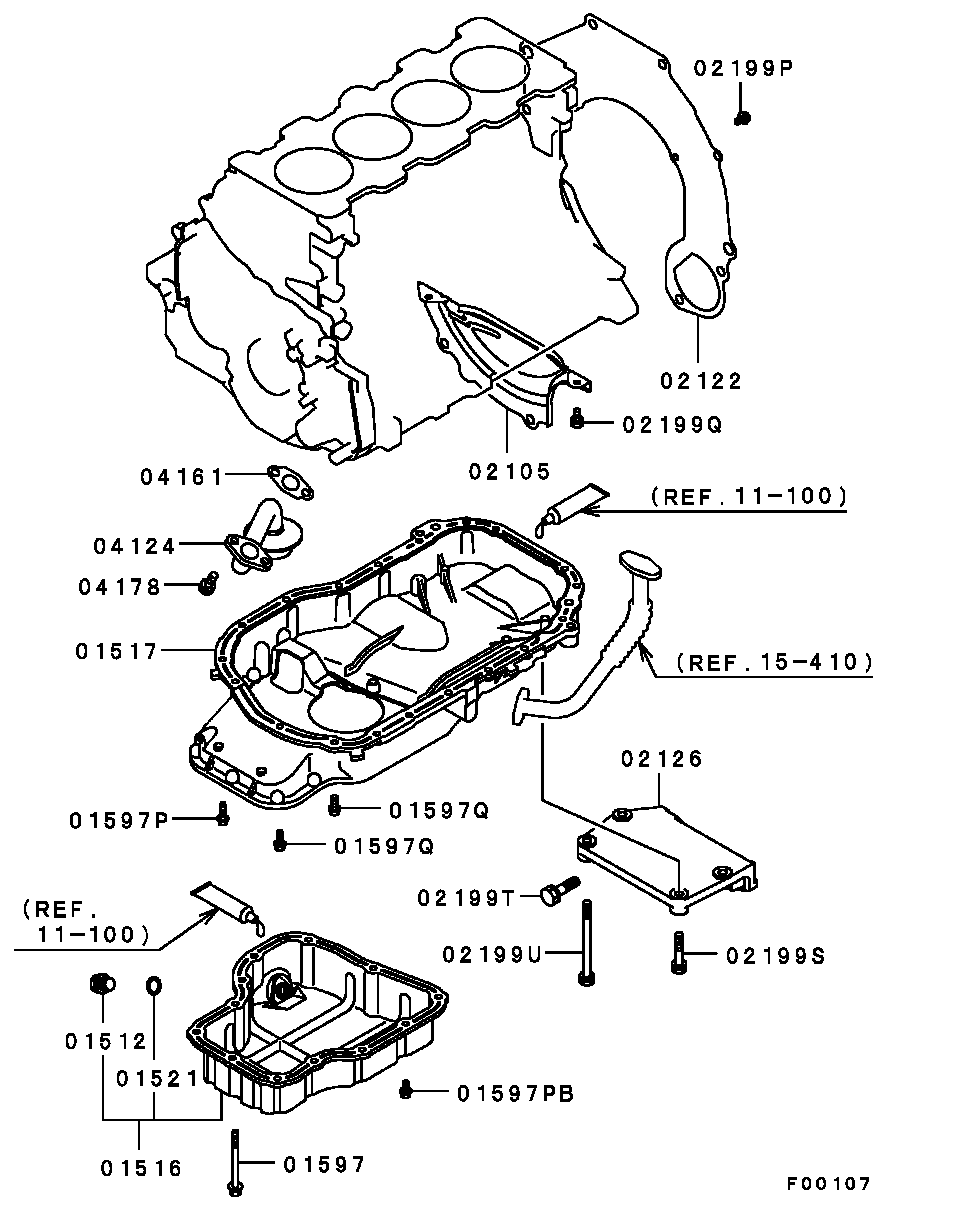 02199P
02122
02199Q
02105
04161
(REF. 11-100)
04124
04178
01517
(REF. 15-410)
02126
01597P
01597Q
01597Q
02199T
(REF. 11-100)
02199U
02199S
01512
01521
01597PB
01516
01597
F00107