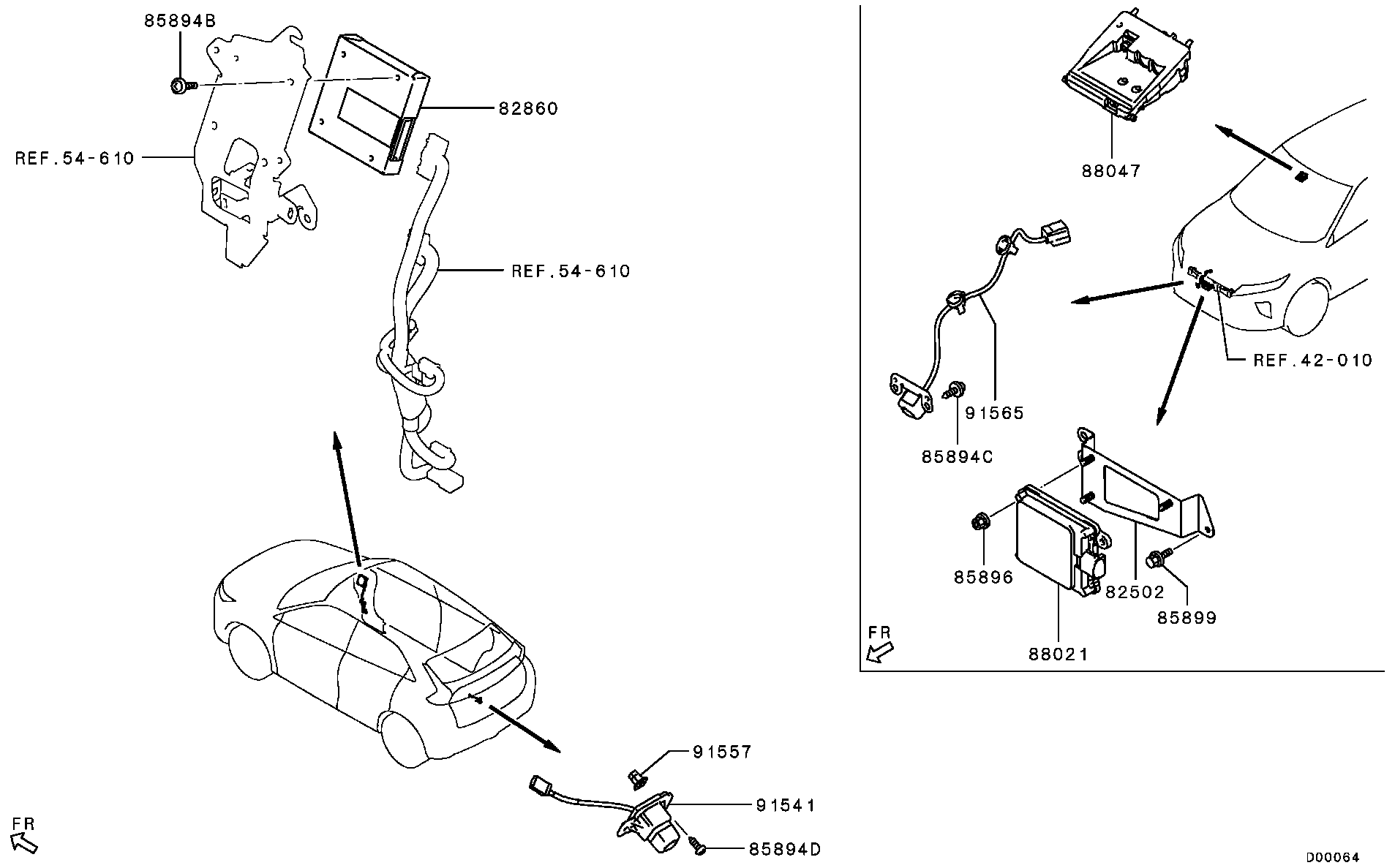 85894B
82860
REF.54-610
REF.54-610
91557
91541
85894D
FR
88047
REF.42-010
91565
85894C
85896
82502
85899
88021
FR
D00064