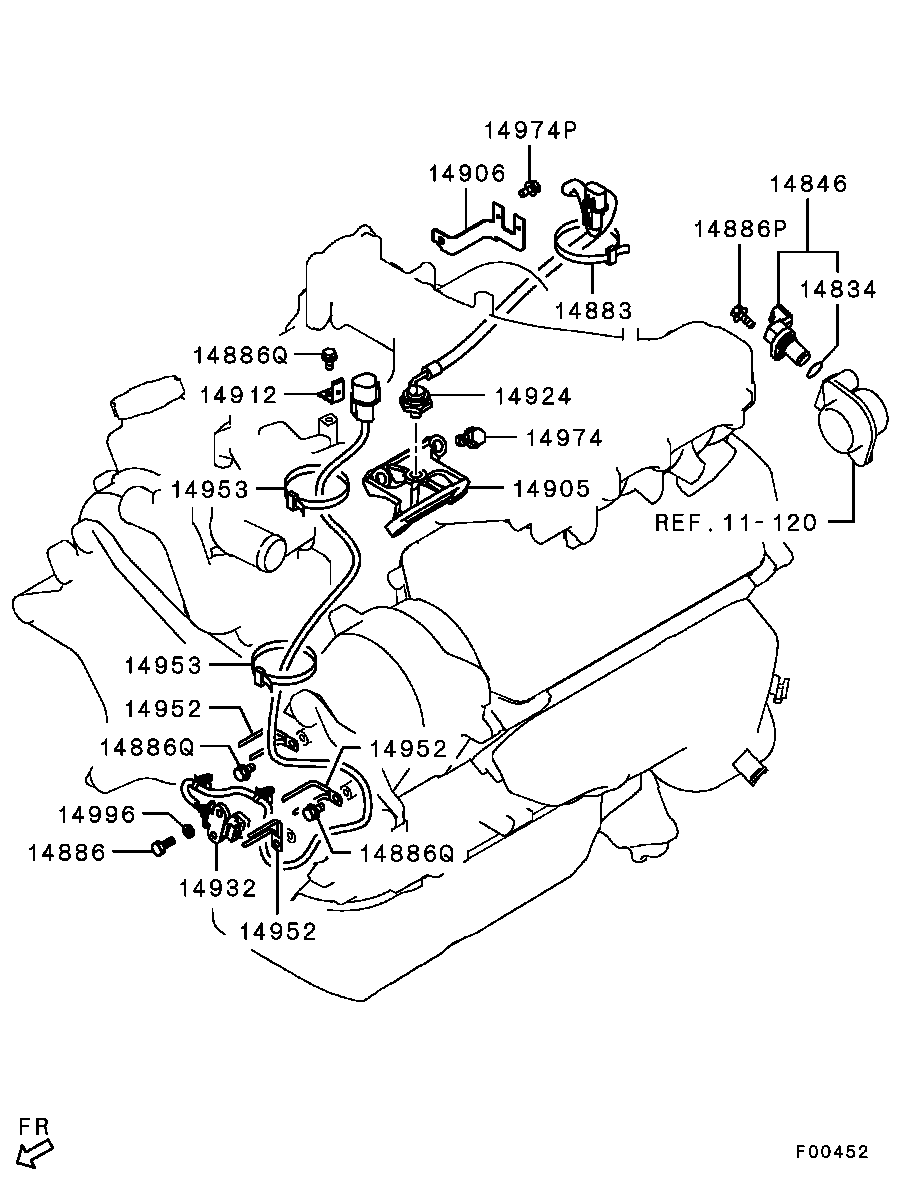 14974P
14906
14846
14886P
14834
14883
14886Q
14912
14924
14974
14953
14905
REF. 11-120
14953
14952
14886Q
14952
14996
14886
14886Q
14932
14952
FR
F00452