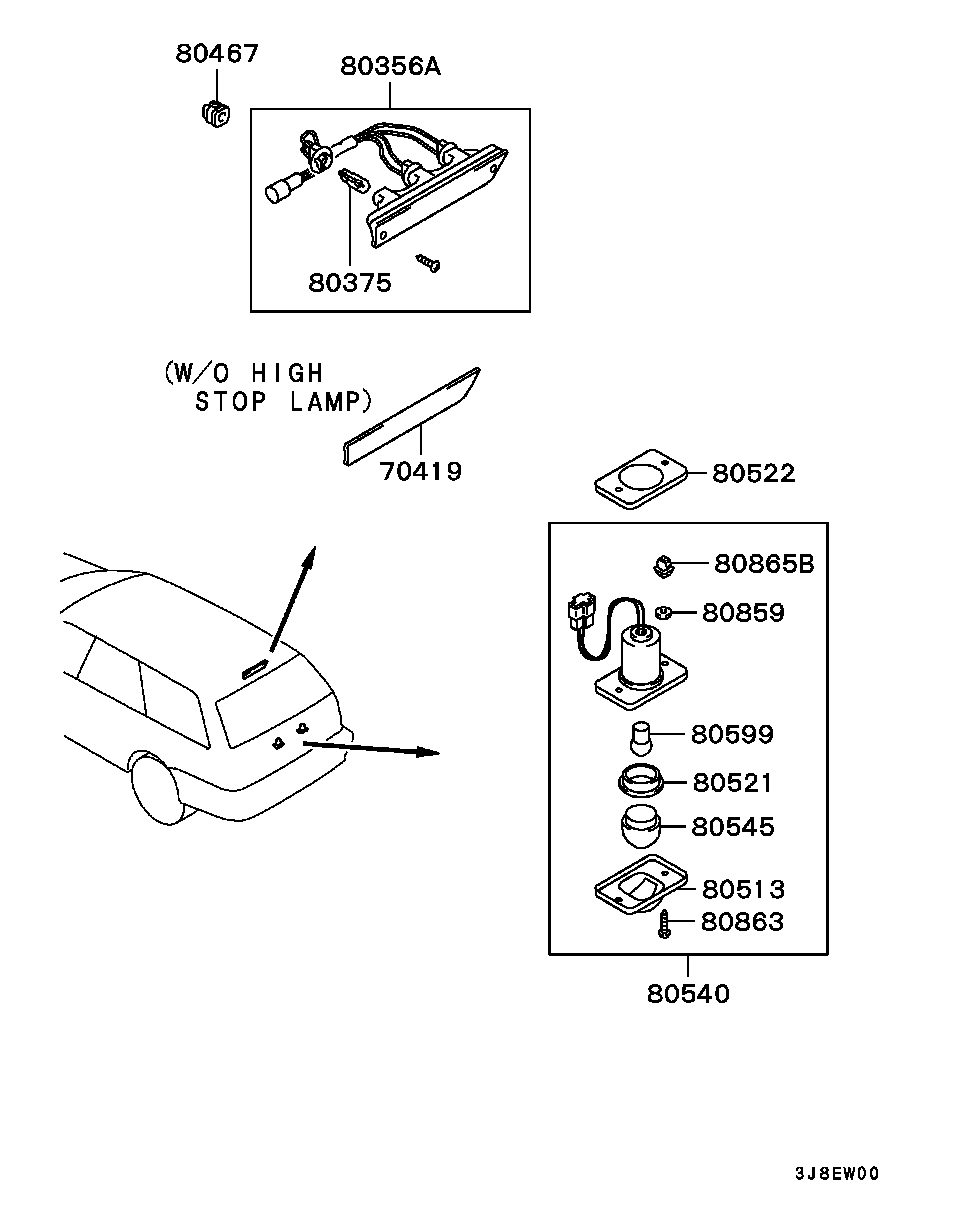 80467
80356A
80375
(W/O HIGH STOP LAMP)
70419
80522
80865B
80859
80599
80521
80545
80513
80863
80540
3J8EW00