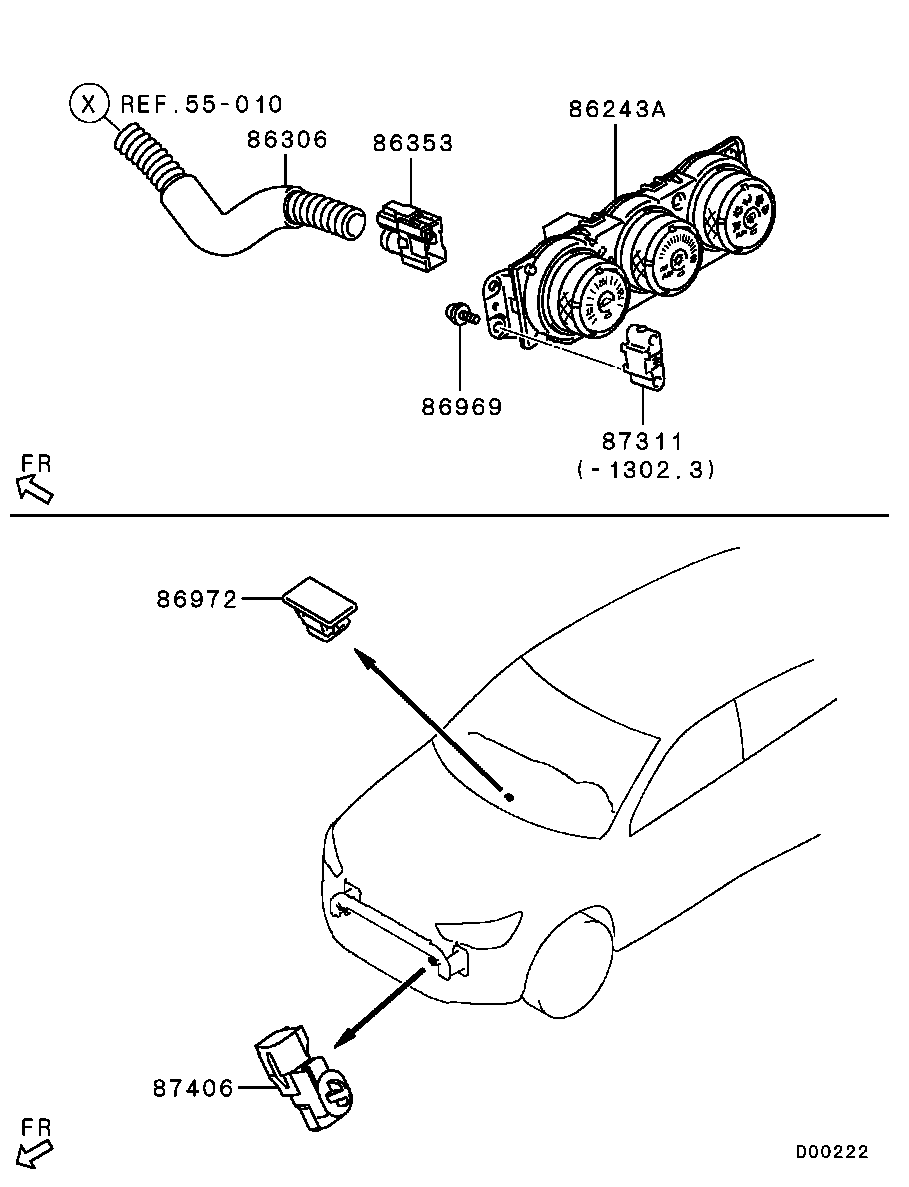 X REF.55-010
86306
86353
86243A
86969
87311
(-1302.3)
FR
86972
87406
FR
D00222