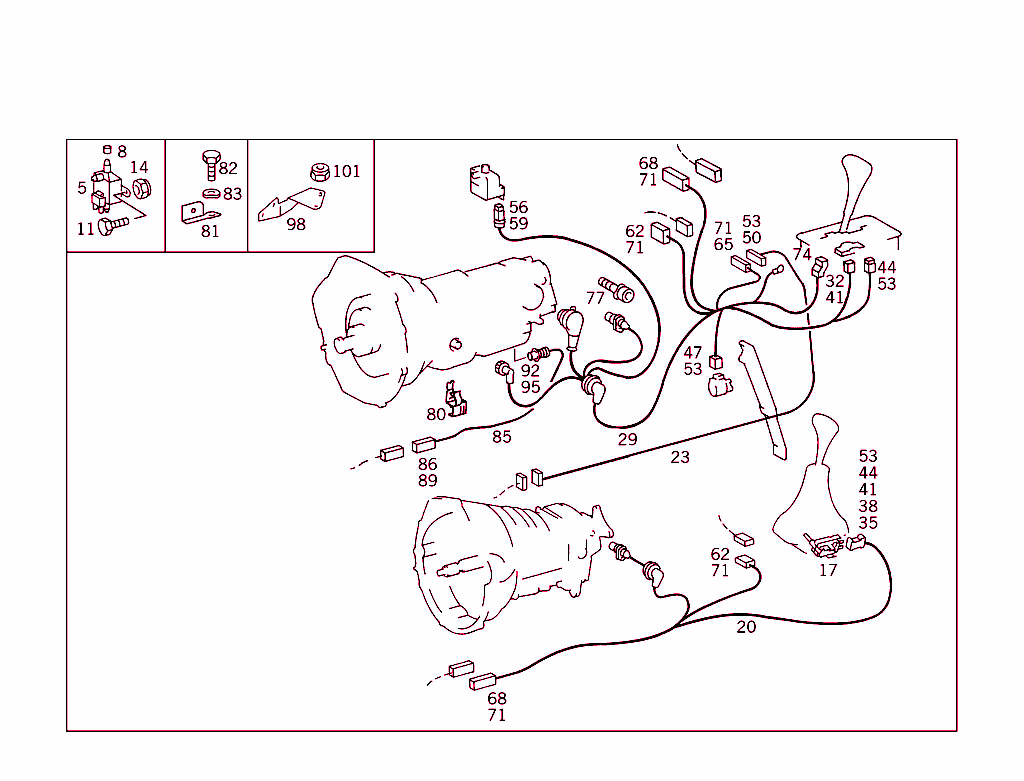 8
14
5
11
82
83
81
101
98
56
59
68
71
62
71
71
65
53
50
74
32
41
44
53
77
47
53
92
95
80
85
29
23
86
89
53
44
41
38
35
17
62
71
20
68
71