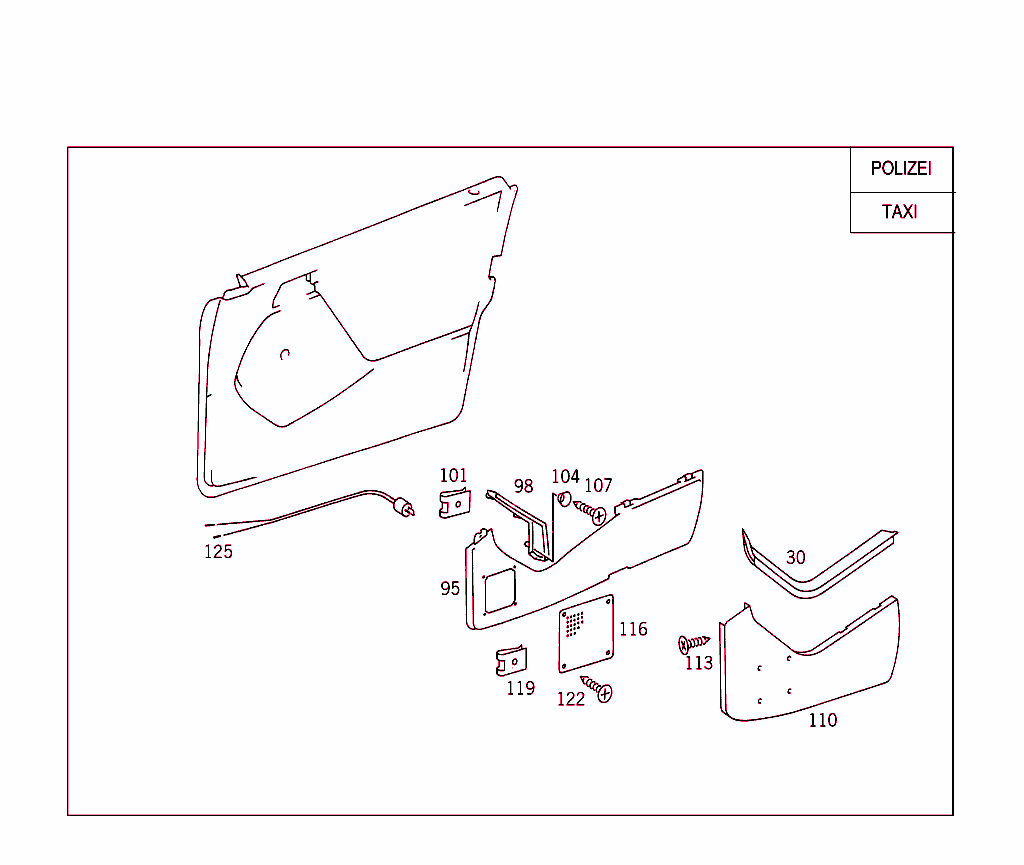 POLIZEI
TAXI

101
98
104
107
125
95
30
116
113
119
122
110