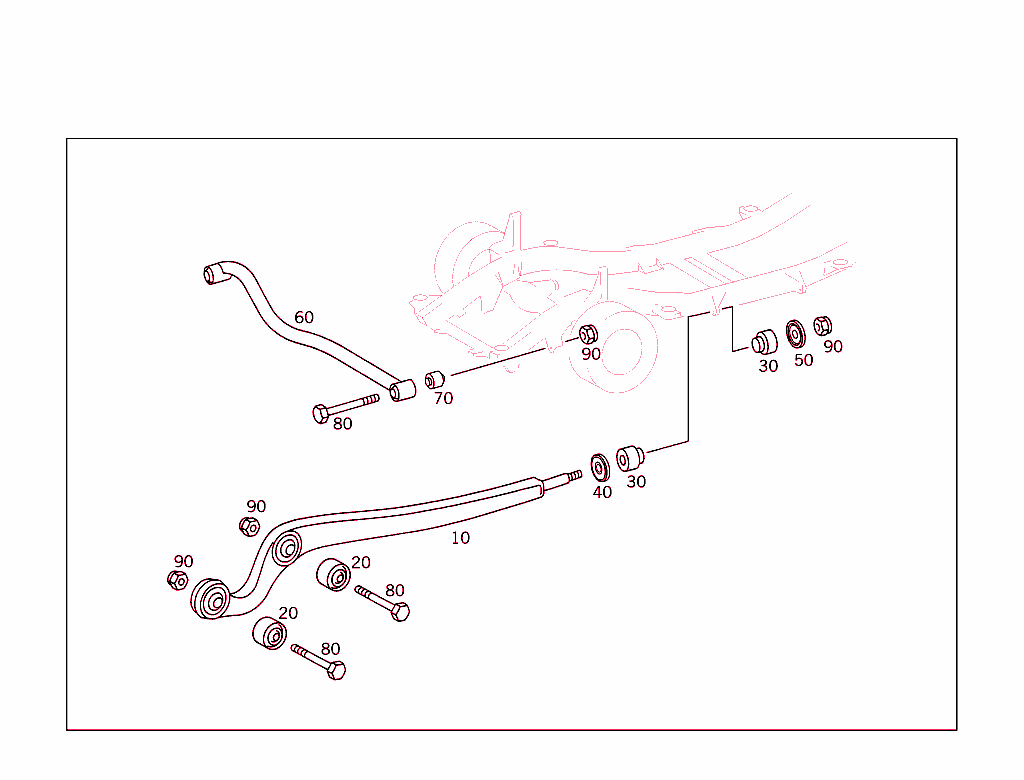 60
90
30
50
90
70
80
40
30
90
10
90
20
80
20
80