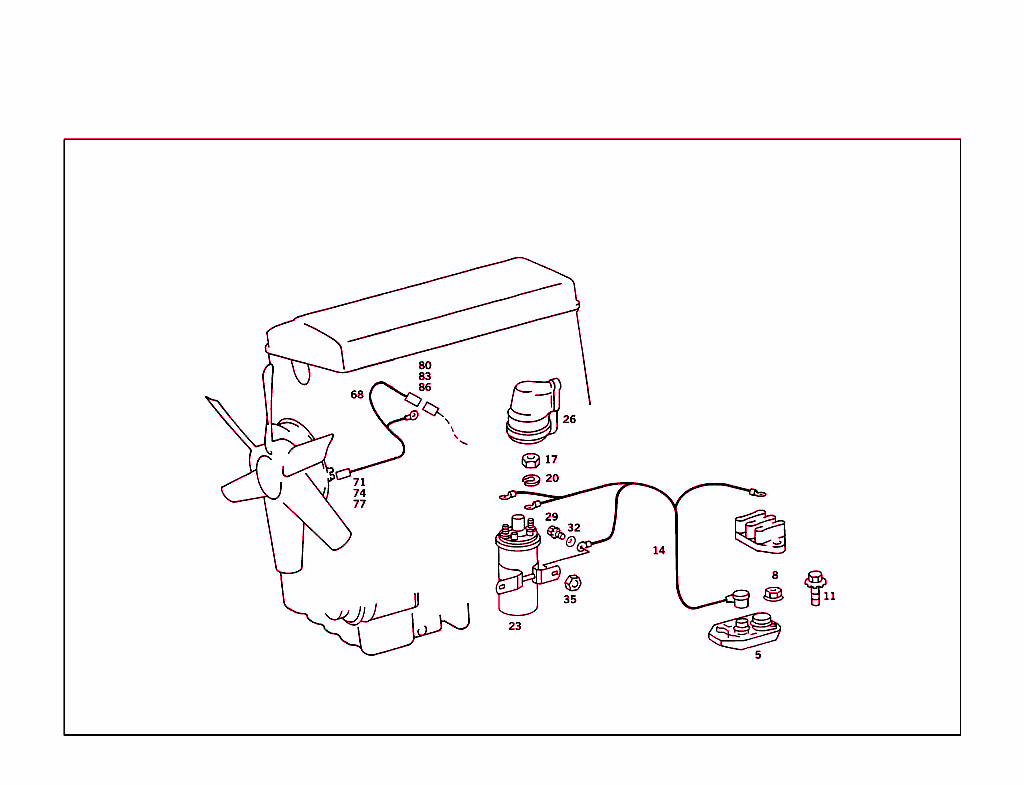 80
83
86
68
26
17
20
71
74
77
29
32
14
8
11
35
23
5