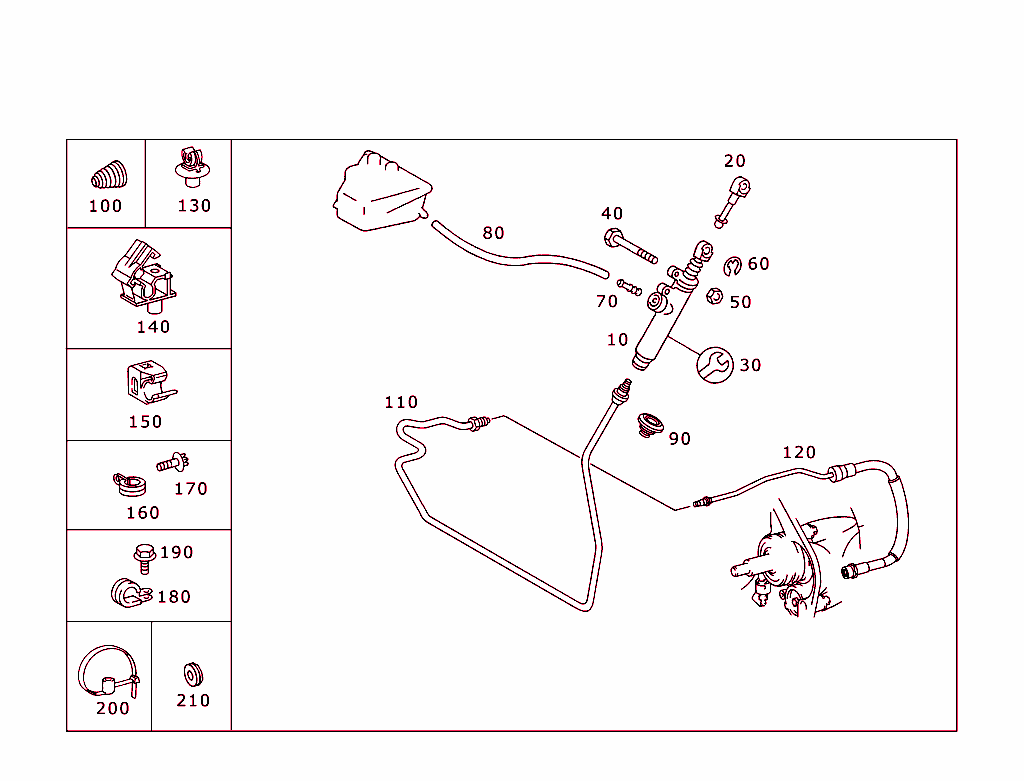 100
130
140
150
170
160
190
180
200
210
20
40
80
60
70
50
10
30
110
90
120