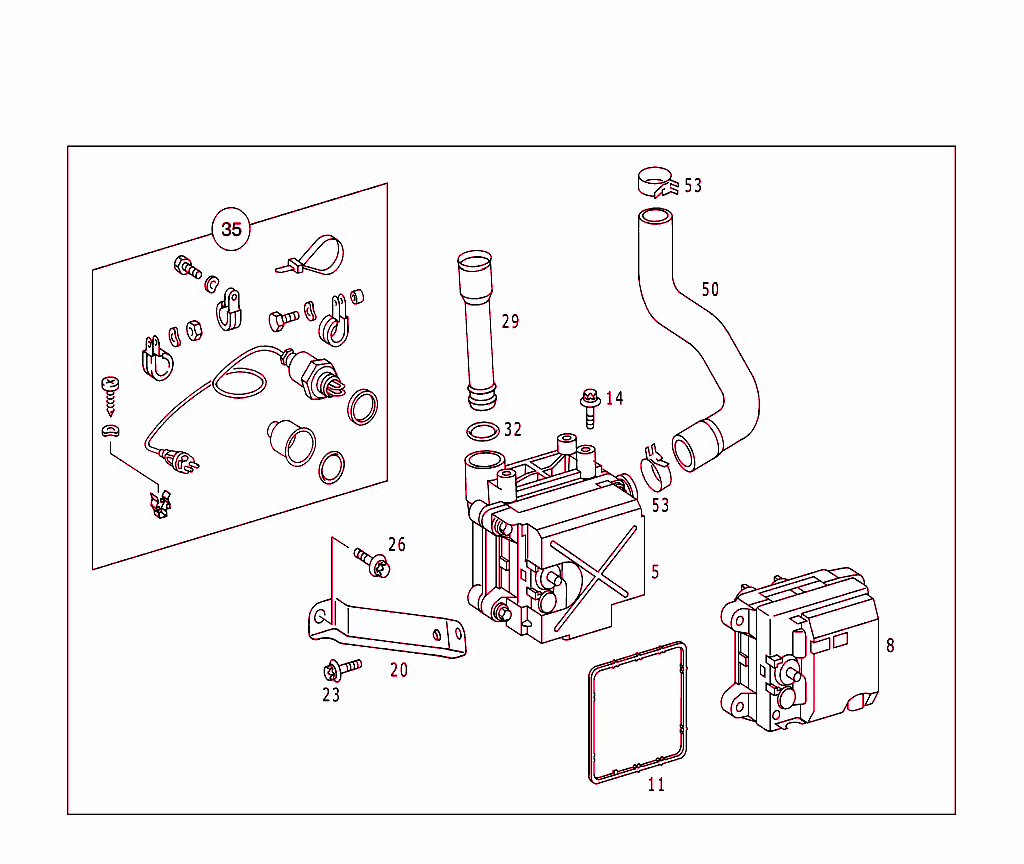 35
53
50
29
14
32
53
26
5
8
20
23
11