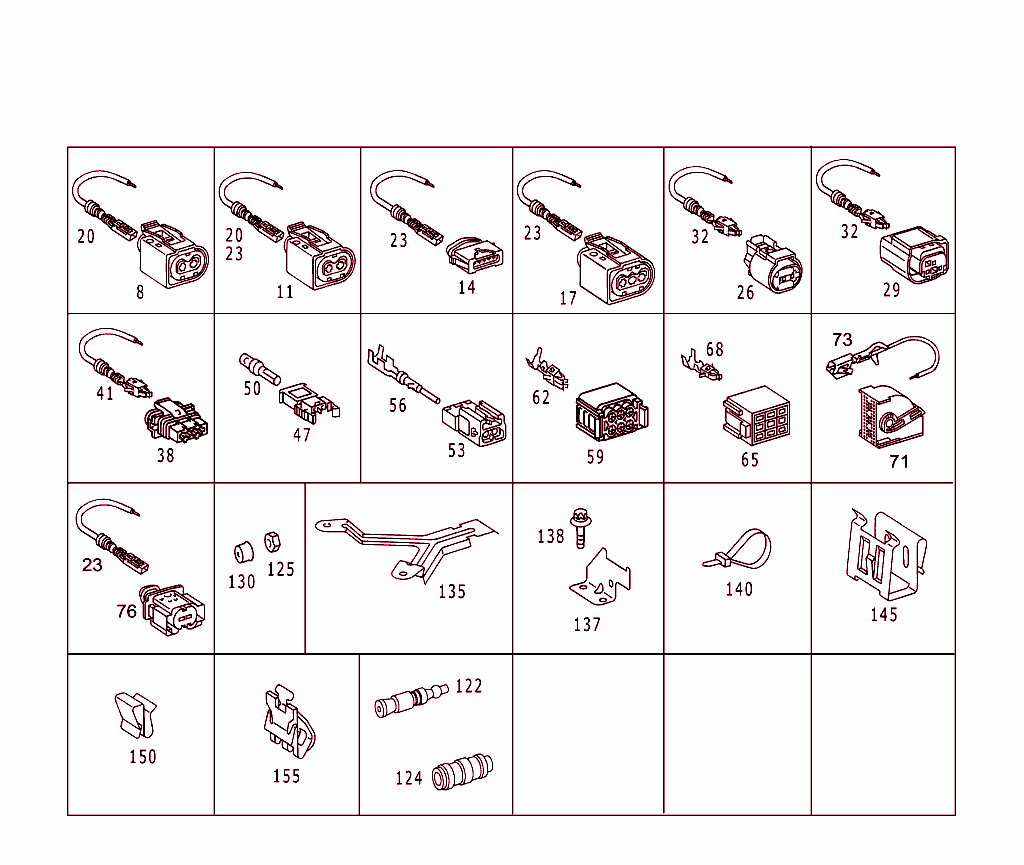 20
8

20
23
11

23
14

23
17

32
26

32
29

41
38

50
47

56
53

62
59

68
65

73
71

23
76

130
125

135

138
137

140

145

150

155

122
124