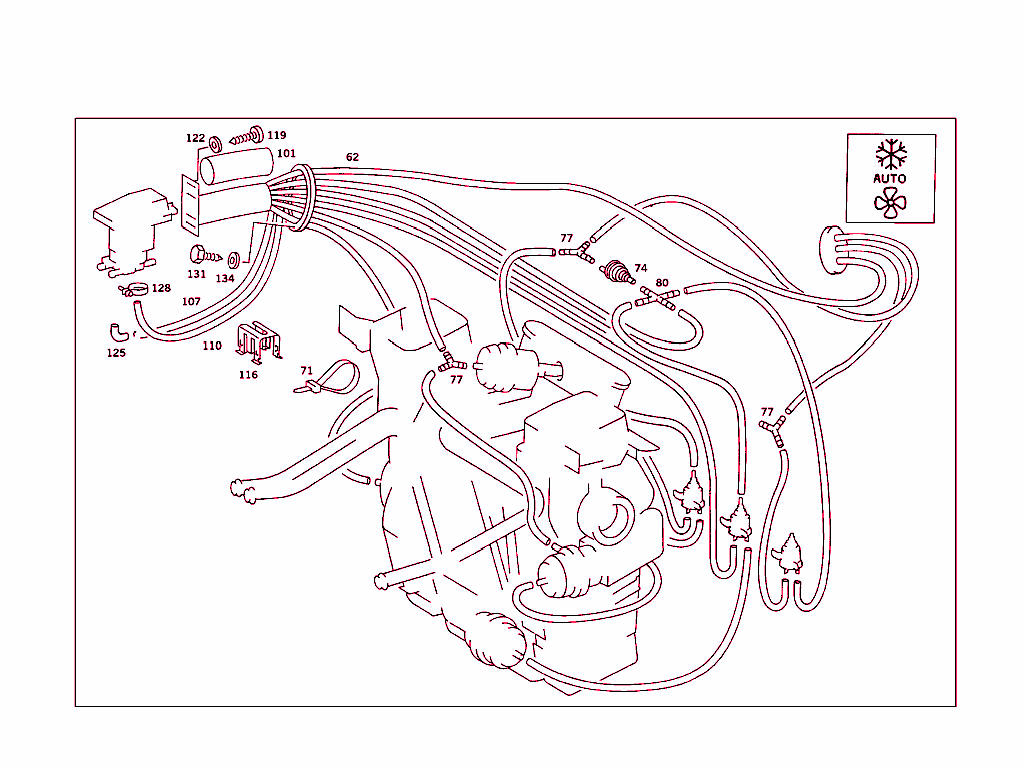 122
119
101
62
AUTO
77
74
80
131
134
128
107
125
110
116
71
77
77