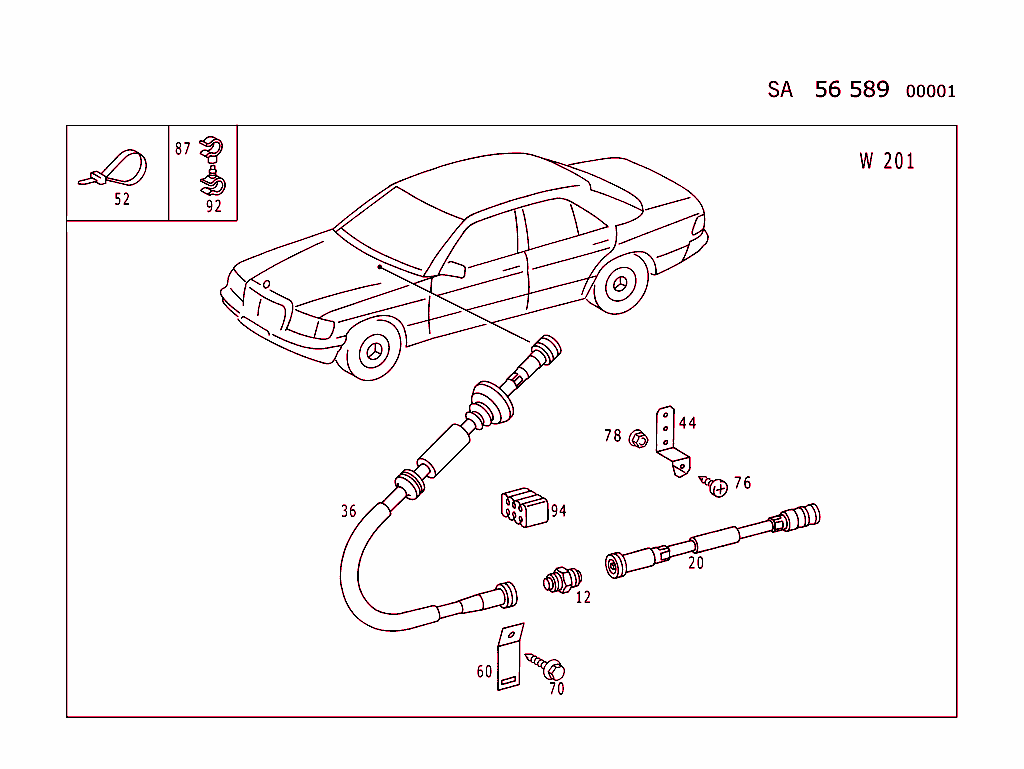 SA 56 589 00001

52

87

92

W 201

78

44

76

36

94

20

12

60

70