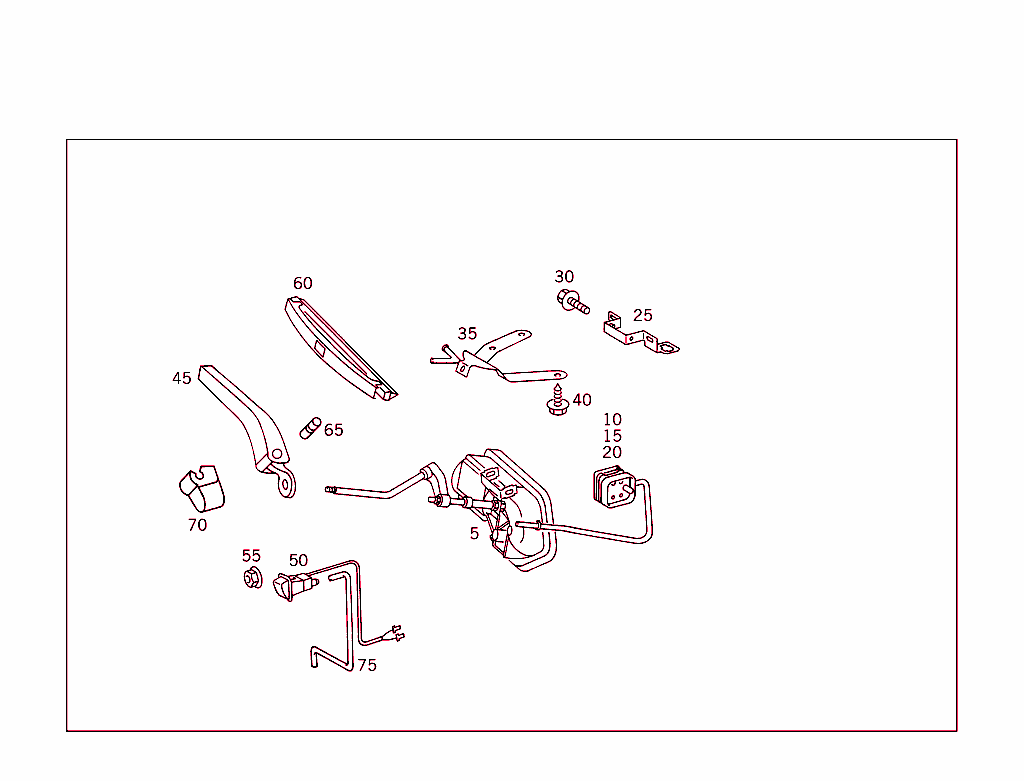 60
30
25
35
45
40
65
10
15
20
70
5
55
50
75