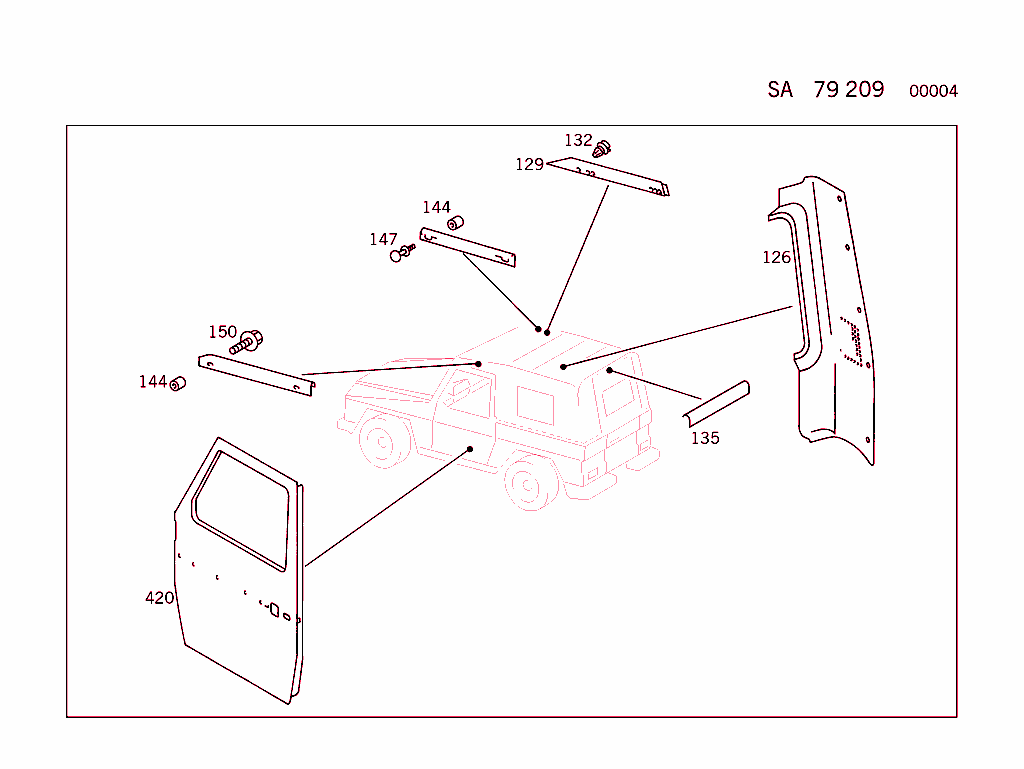 SA 79 209 00004

132
129
144
147
126
150
144
135
420