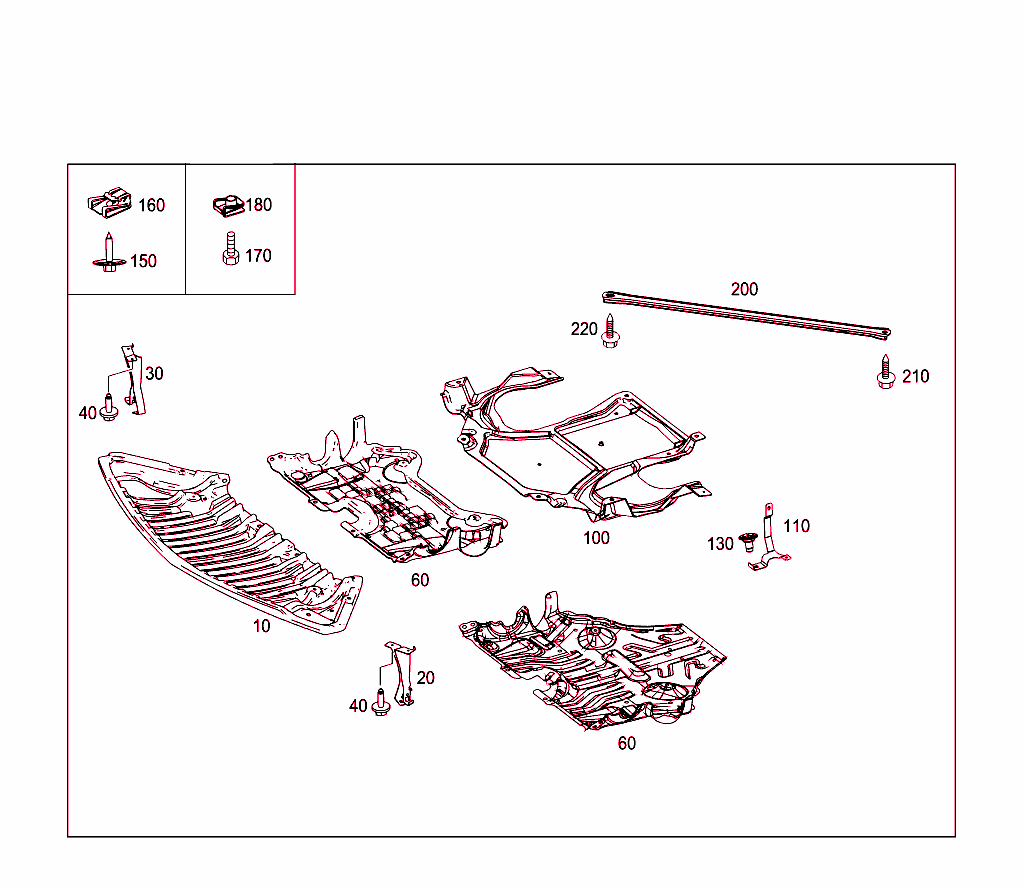 160
150
180
170
200
220
210
30
40
100
110
130
60
10
20
40
60