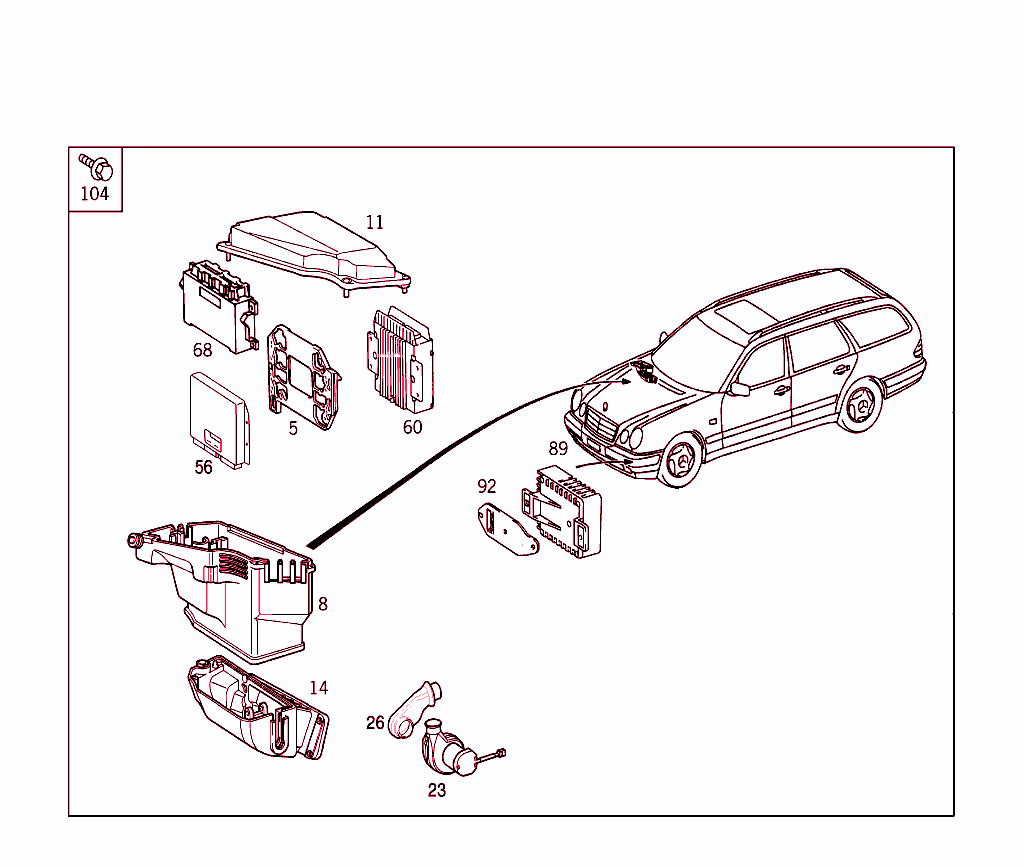 104

11

68

5

60

56

89

92

8

14

26

23