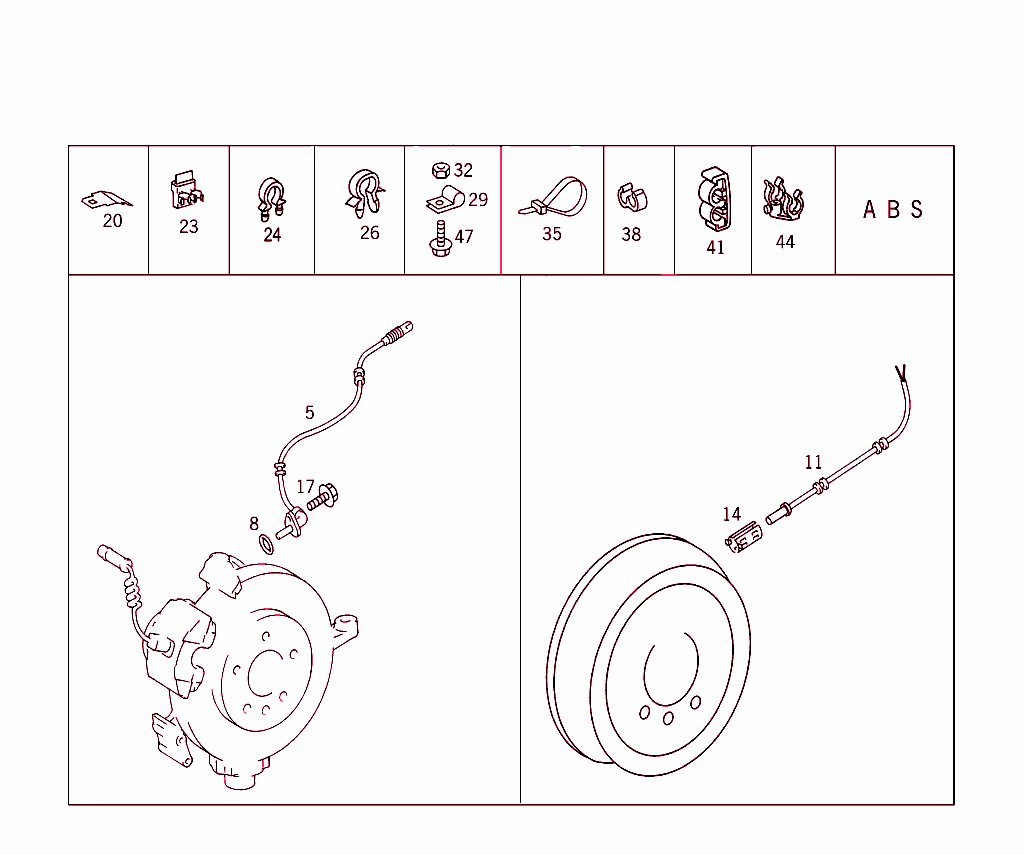 20 23 24 26 32 29 47 35 38 41 44 A B S

5
17
8

11
14