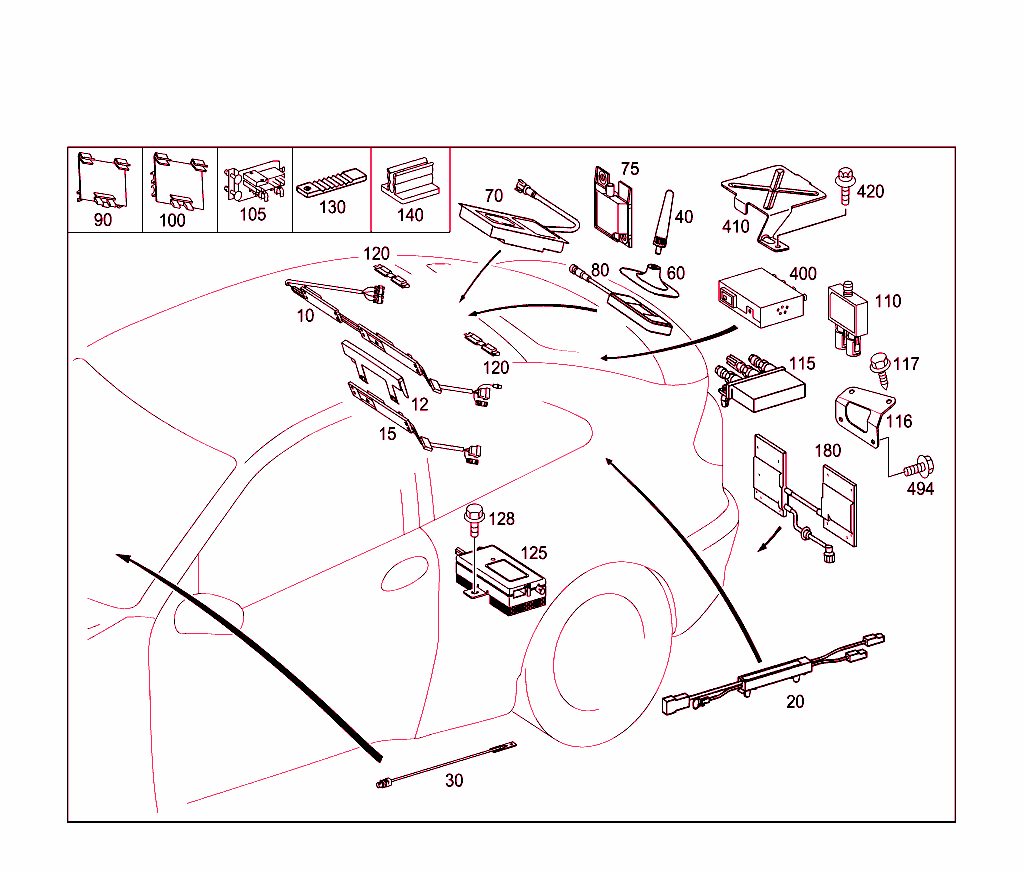 90
100
105
130
140
70
75
40
410
420
120
80
60
400
110
10
120
115
117
12
116
15
180
494
128
125
20
30