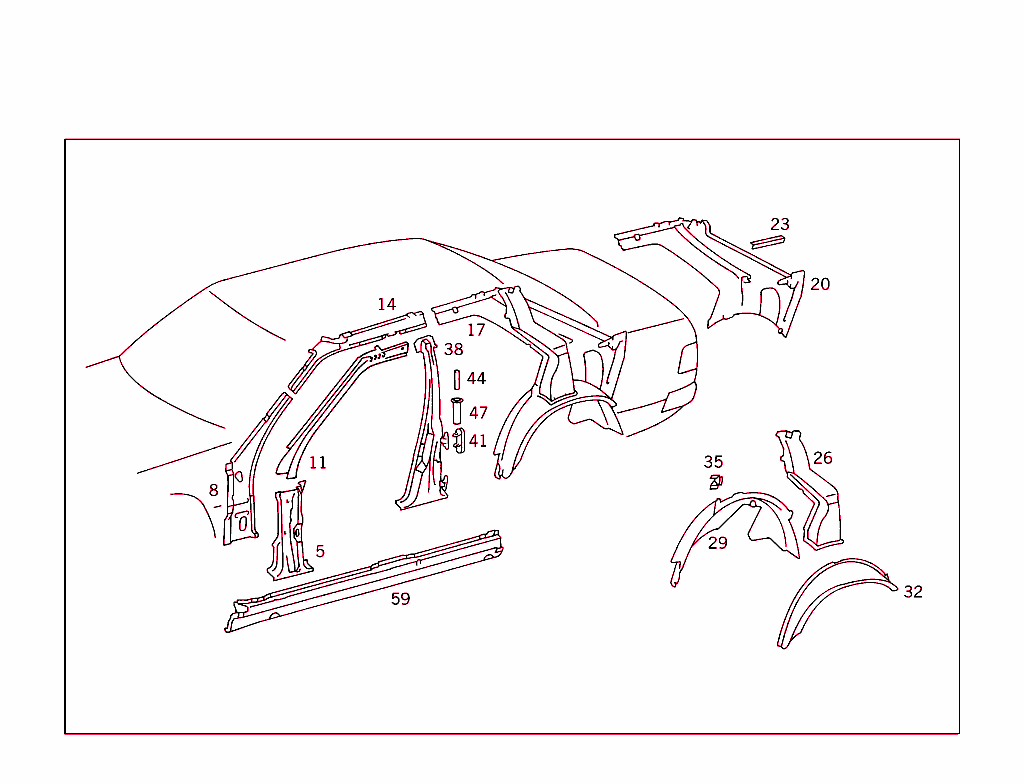 23
20
14
17
38
44
47
41
11
8
5
59
35
26
29
32